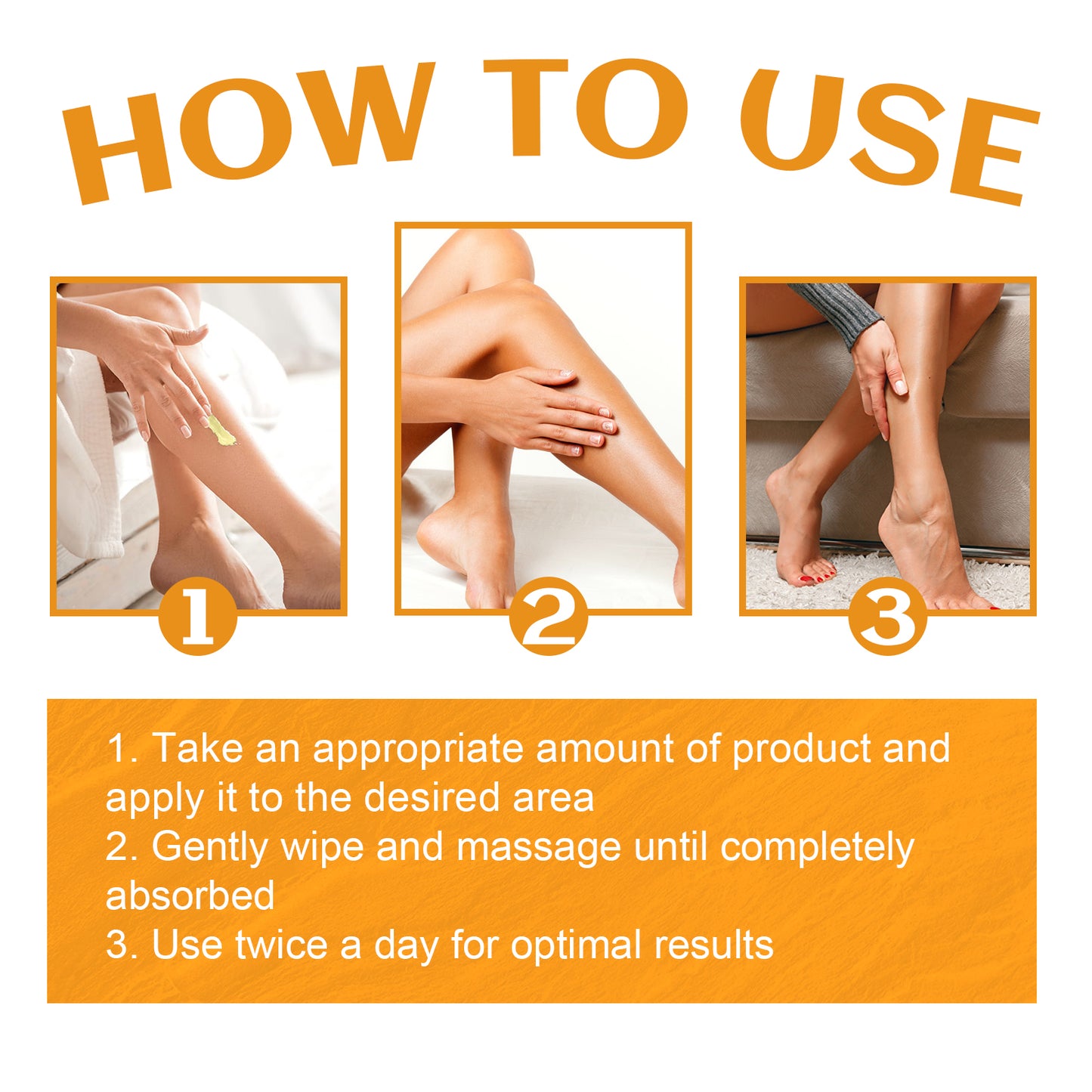 HOW TO USE

1

2

3

1. Take an appropriate amount of product and apply it to the desired area
2. Gently wipe and massage until completely absorbed
3. Use twice a day for optimal results