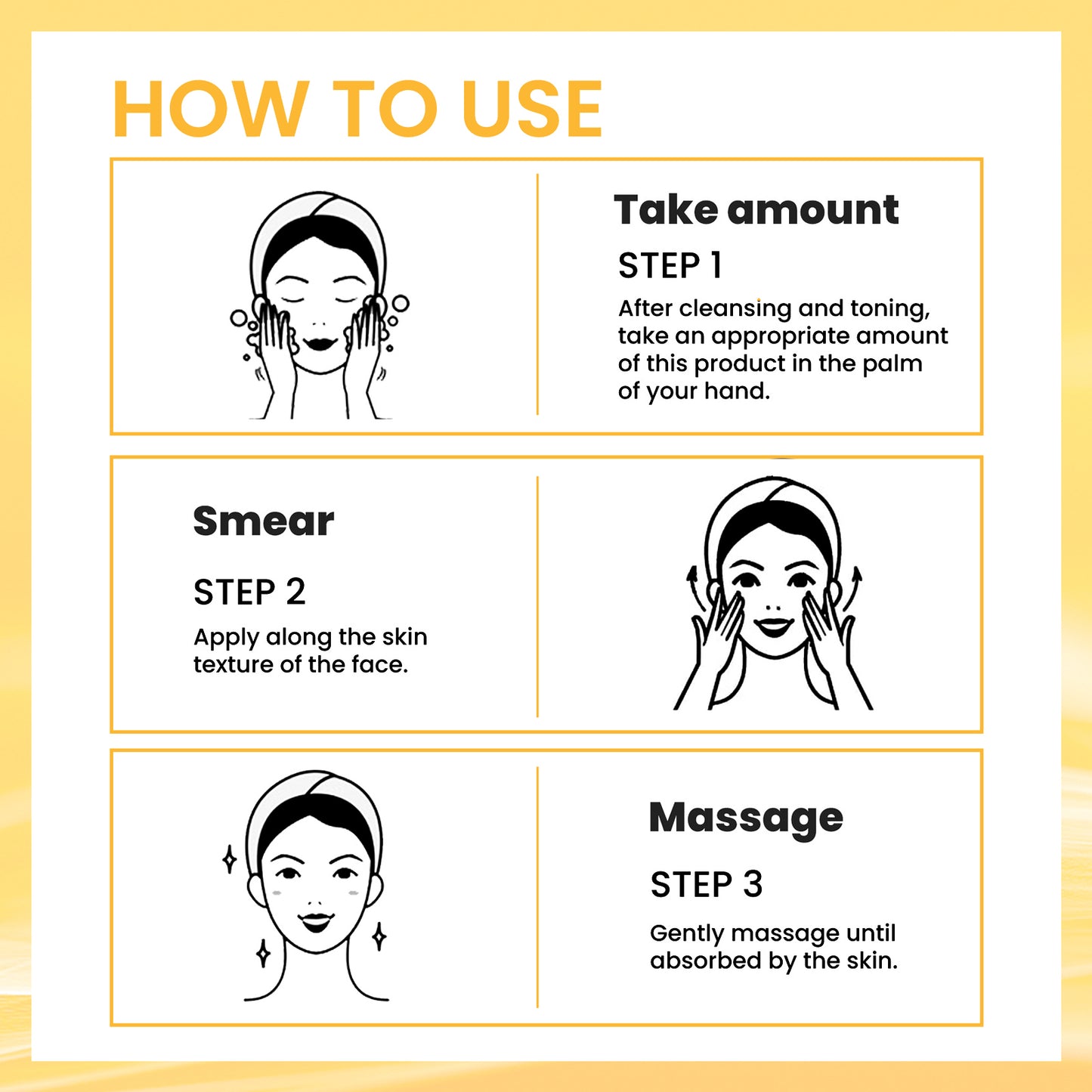 HOW TO USE

Take amount

STEP 1

After cleansing and toning, take an appropriate amount of this product in the palm of your hand.

Smear

STEP 2

Apply along the skin texture of the face.

Massage

STEP 3

Gently massage until absorbed by the skin.