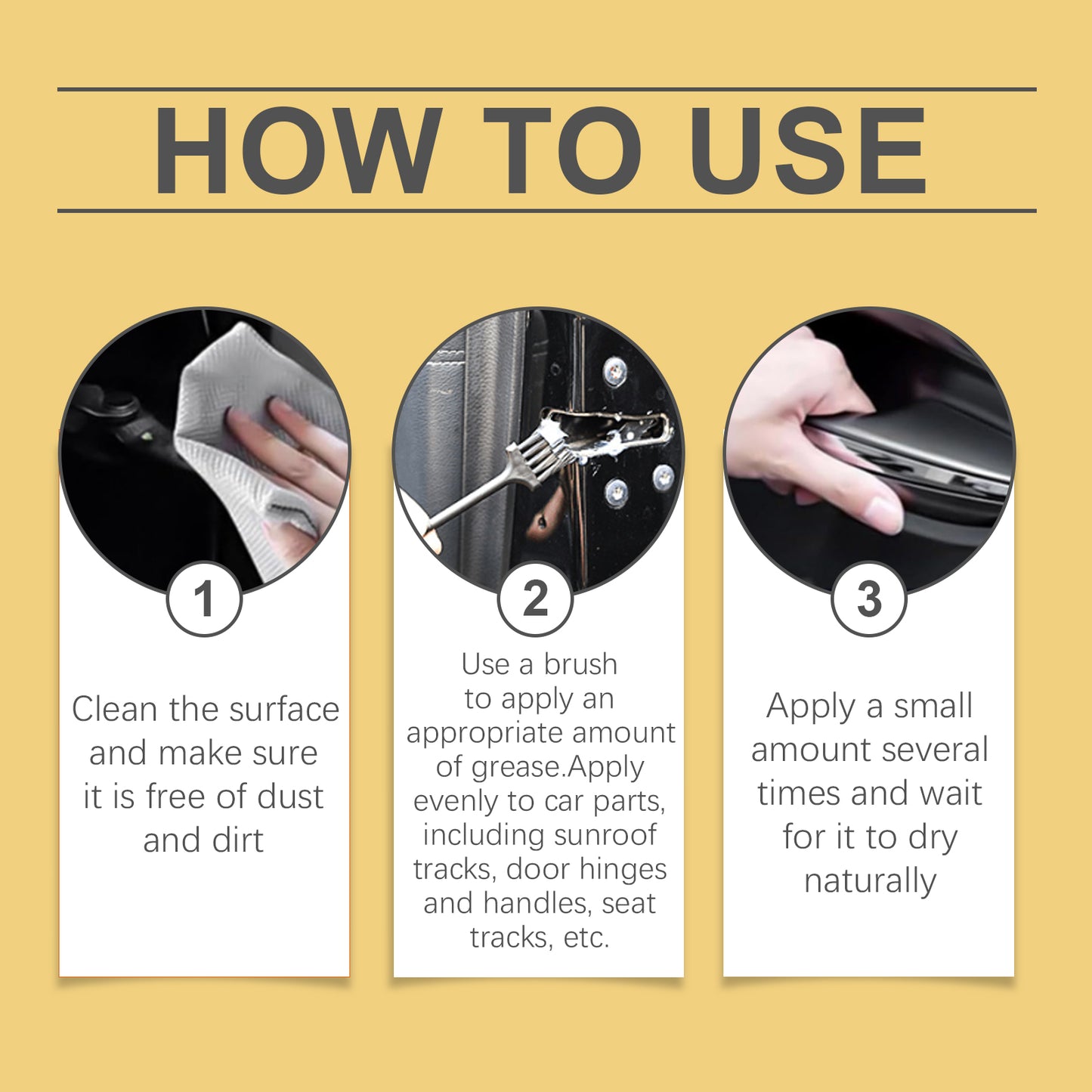 HOW TO USE

1

Clean the surface and make sure it is free of dust and dirt

2

Use a brush to apply an appropriate amount of grease.Apply evenly to car parts, including sunroof tracks, door hinges and handles, seat tracks, etc.

3

Apply a small amount several times and wait for it to dry naturally