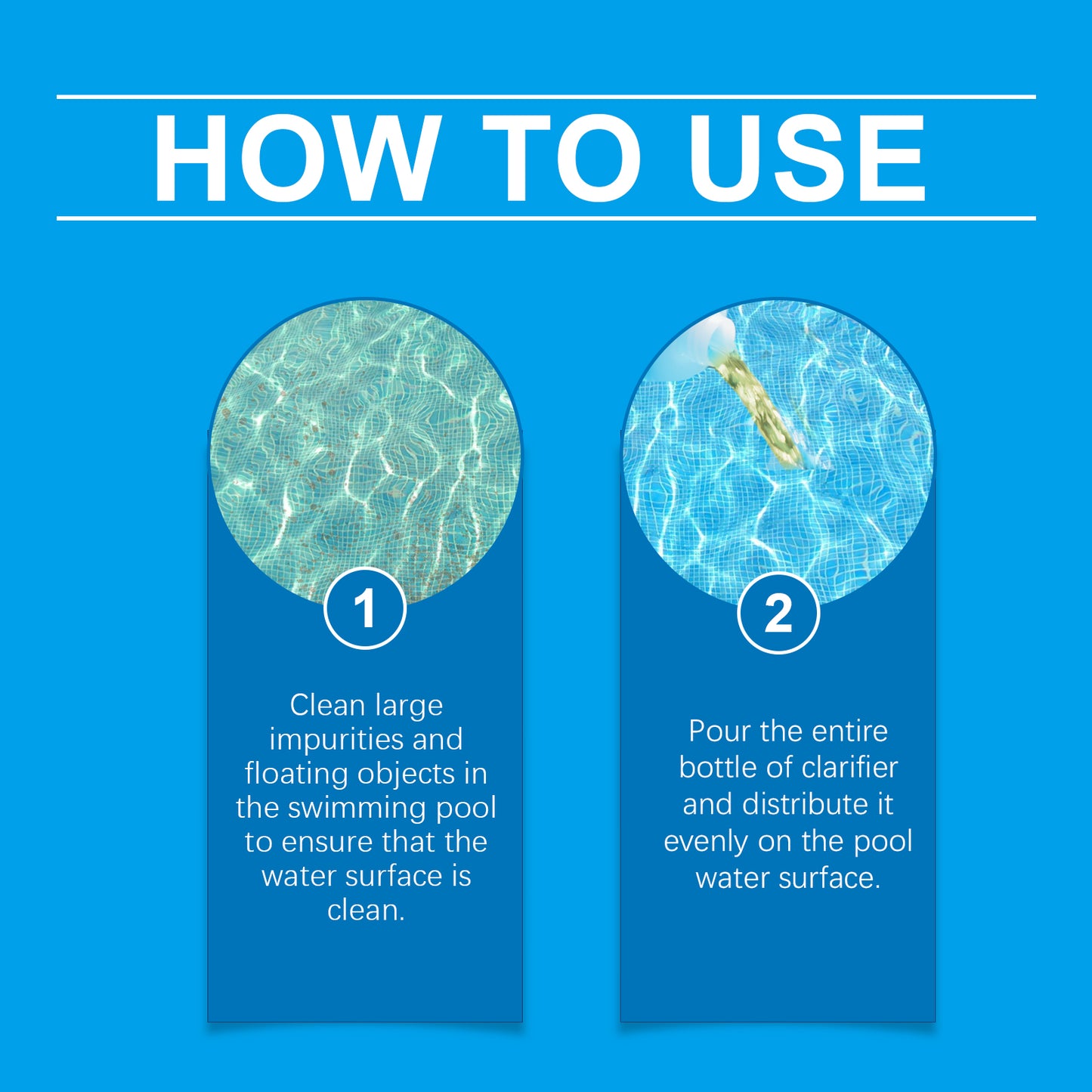 HOW TO USE

1

Clean large impurities and floating objects in the swimming pool to ensure that the water surface is clean.

2

Pour the entire bottle of clarifier and distribute it evenly on the pool water surface.