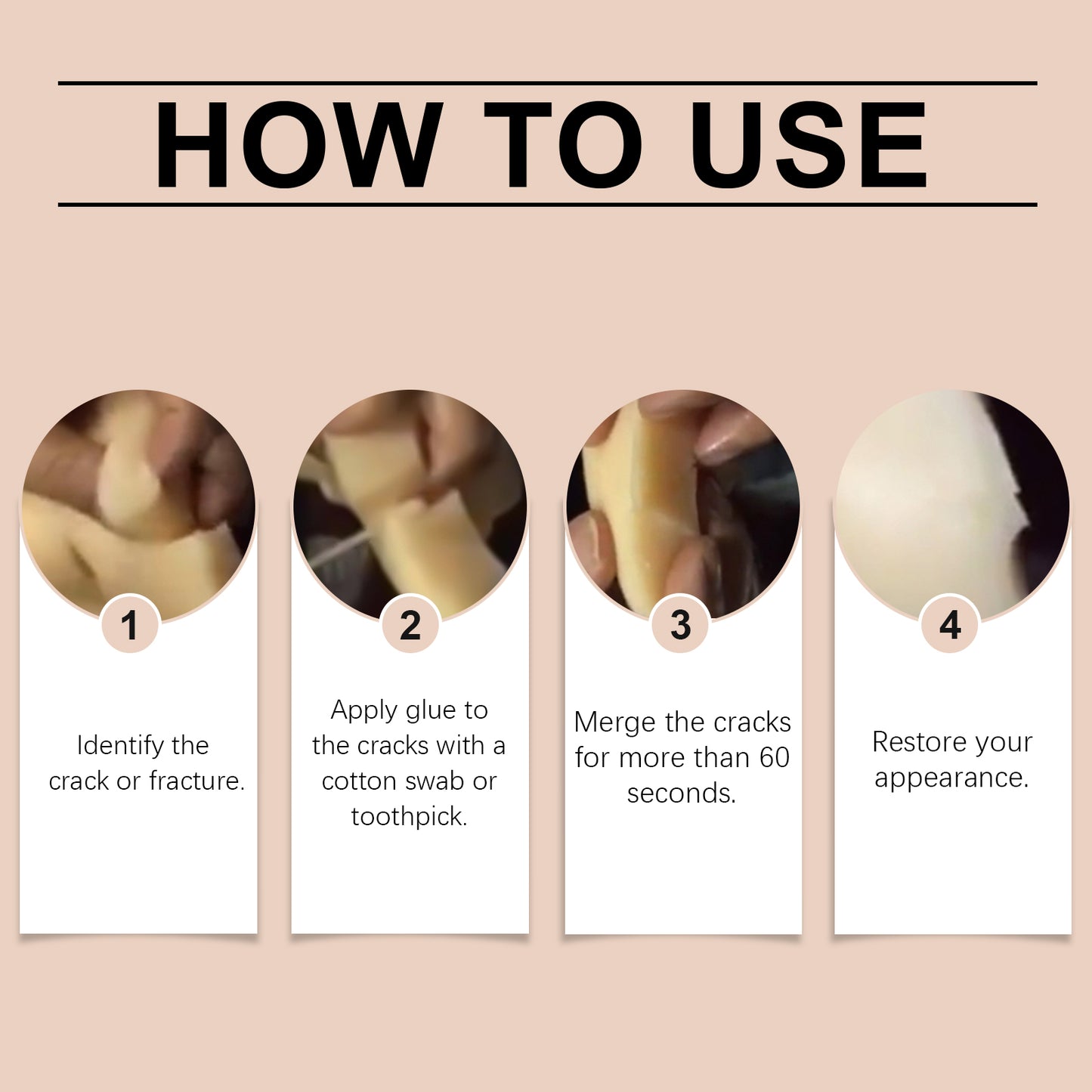 HOW TO USE

1

Identify the crack or fracture.

2

Apply glue to the cracks with a cotton swab or toothpick.

3

Merge the cracks for more than 60 seconds.

4

Restore your appearance.