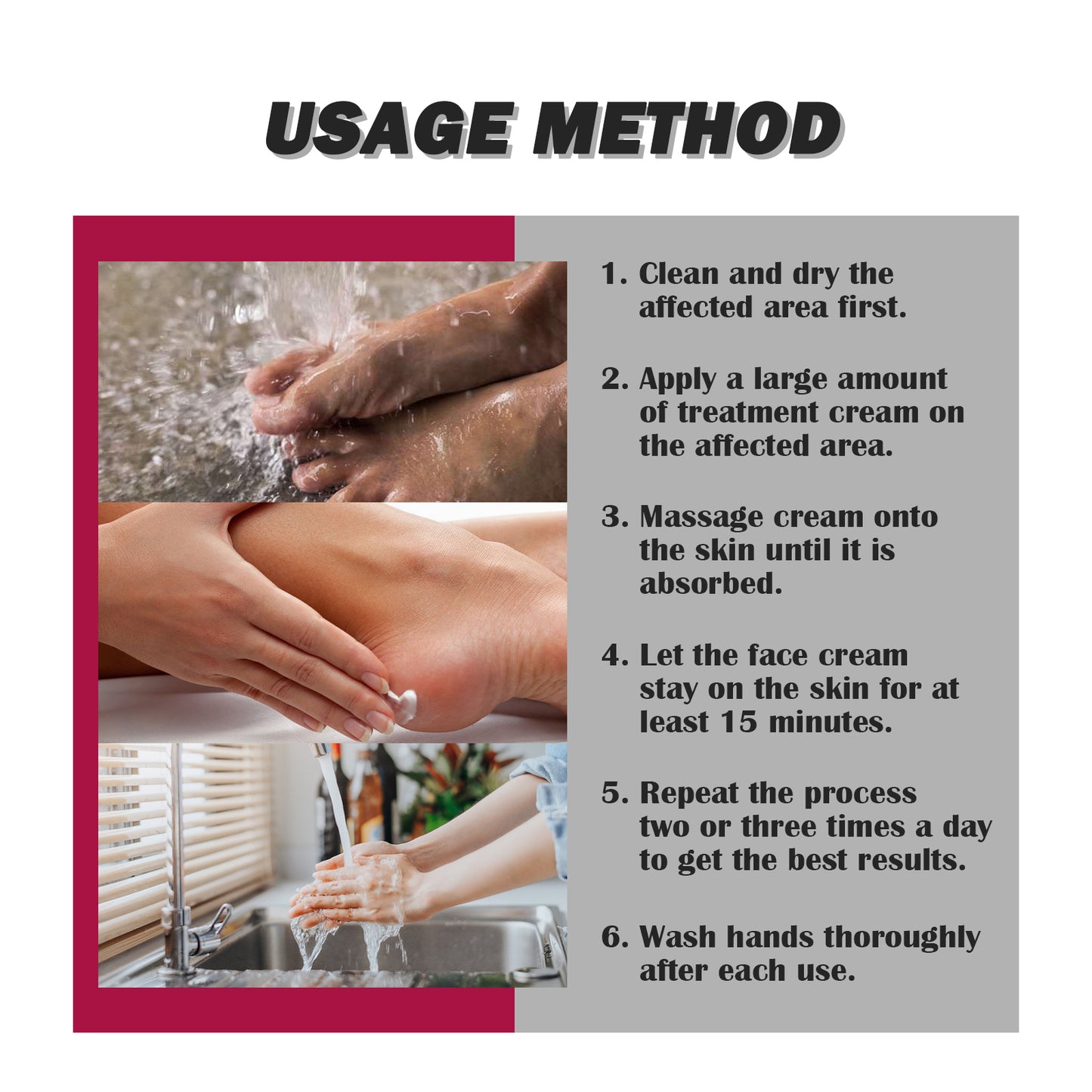 USAGE METHOD

1. Clean and dry the affected area first.

2. Apply a large amount of treatment cream on the affected area.

3. Massage cream onto the skin until it is absorbed.

4. Let the face cream stay on the skin for at least 15 minutes.

5. Repeat the process two or three times a day to get the best results.

6. Wash hands thoroughly after each use.