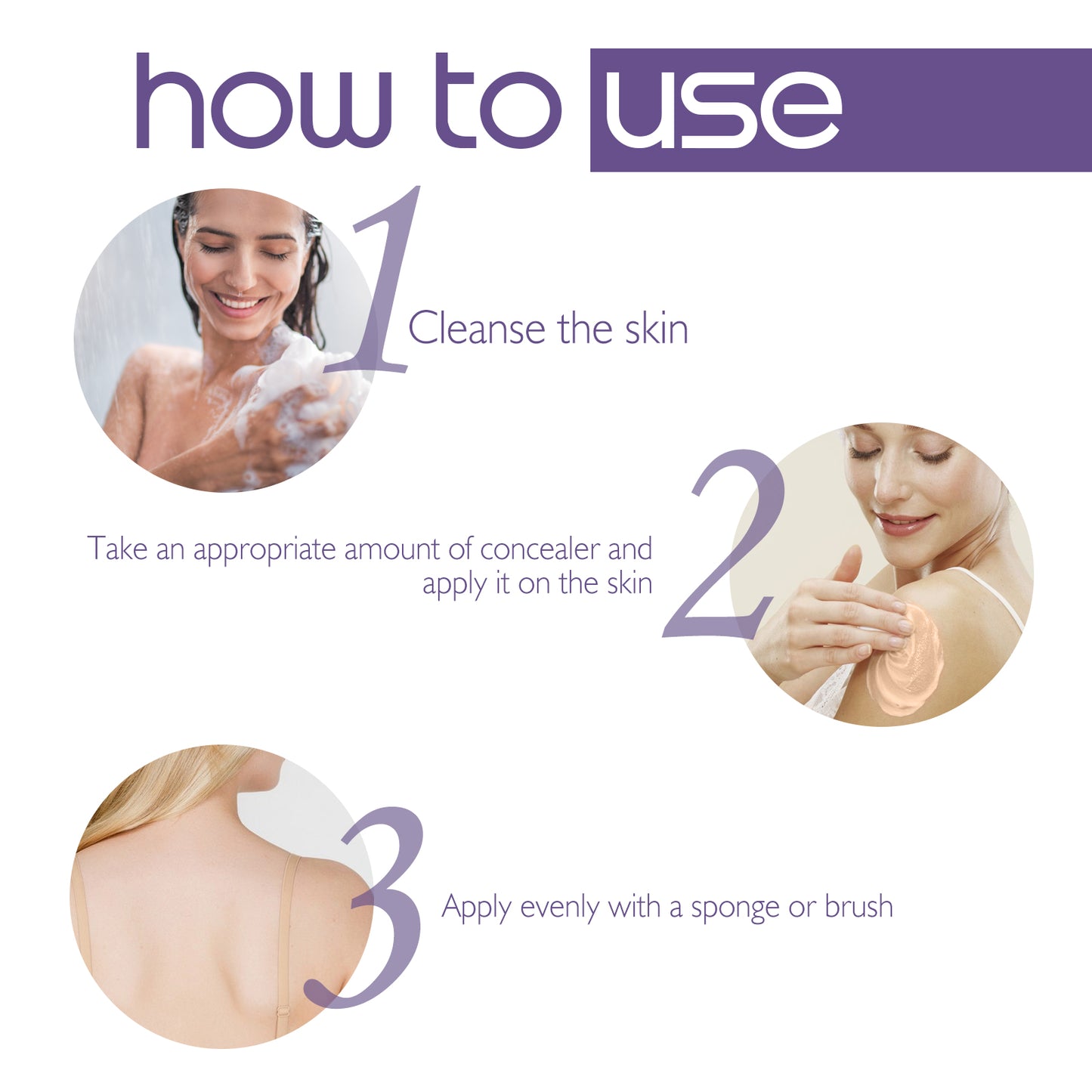 how to use

1 Cleanse the skin

2 Take an appropriate amount of concealer and apply it on the skin

3 Apply evenly with a sponge or brush