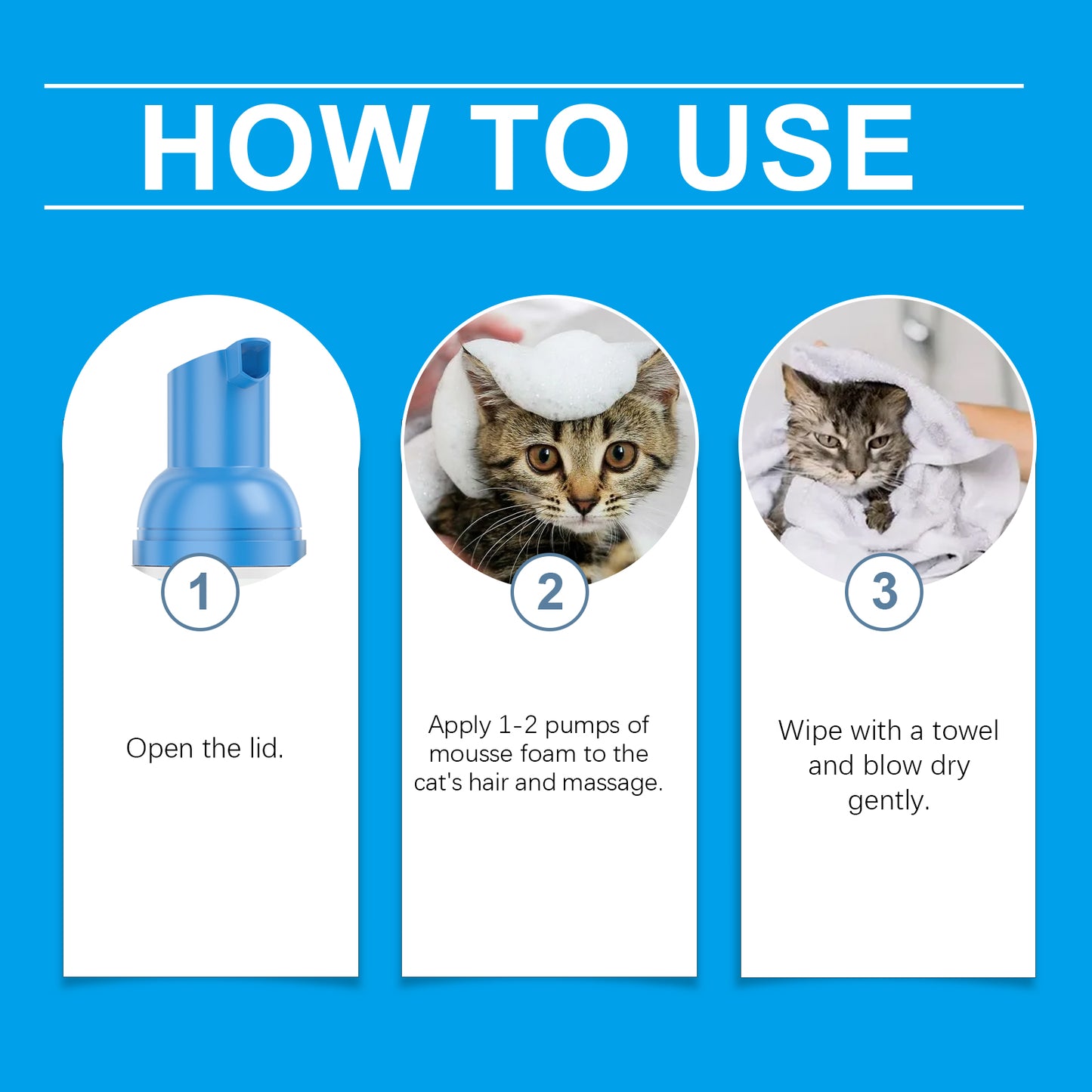 HOW TO USE

1

Open the lid.

2

Apply 1-2 pumps of mousse foam to the cat's hair and massage.

3

Wipe with a towel and blow dry gently.