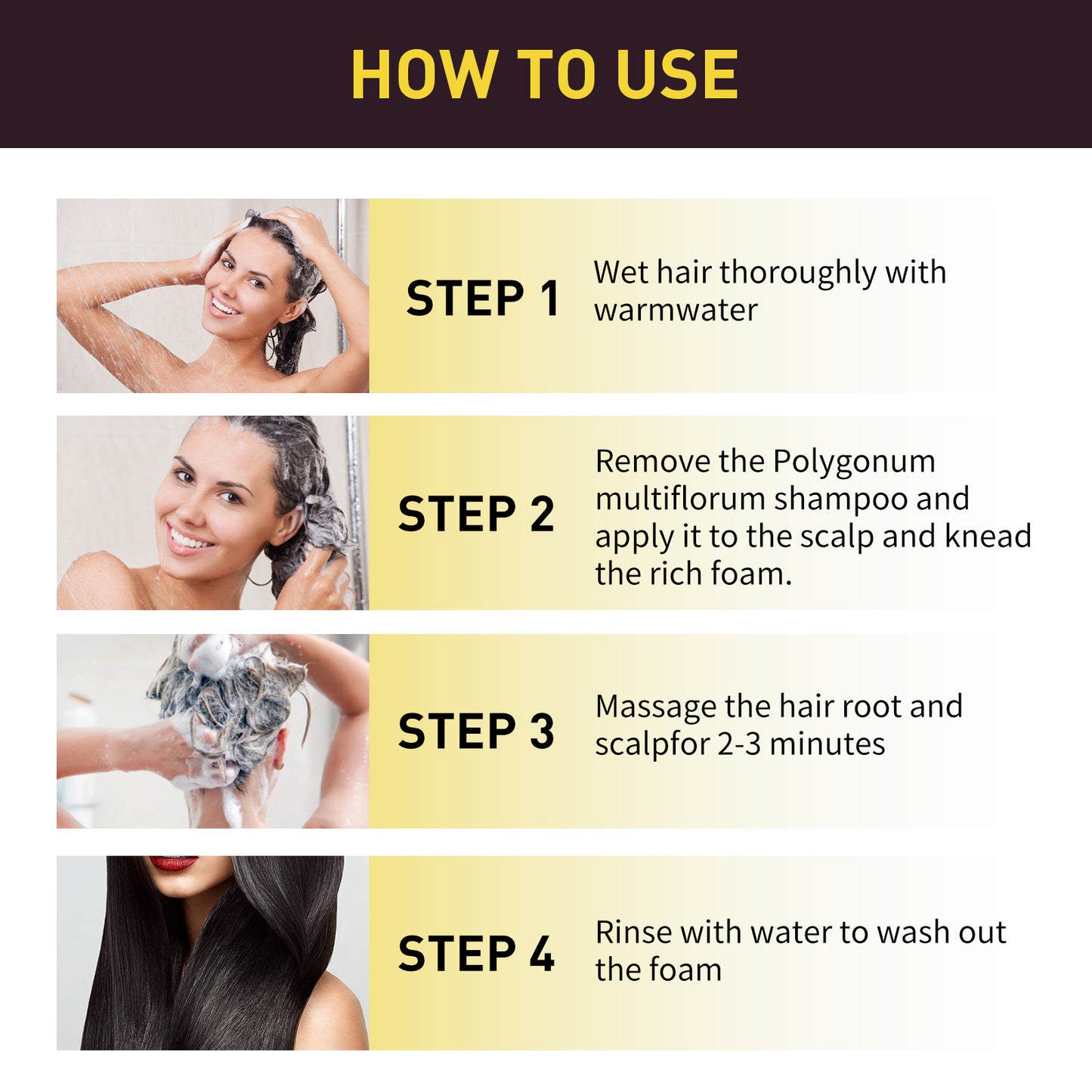 HOW TO USE

STEP 1
Wet hair thoroughly with warmwater

STEP 2
Remove the Polygonum multiflorum shampoo and apply it to the scalp and knead the rich foam.

STEP 3
Massage the hair root and scalpfor 2-3 minutes

STEP 4
Rinse with water to wash out the foam