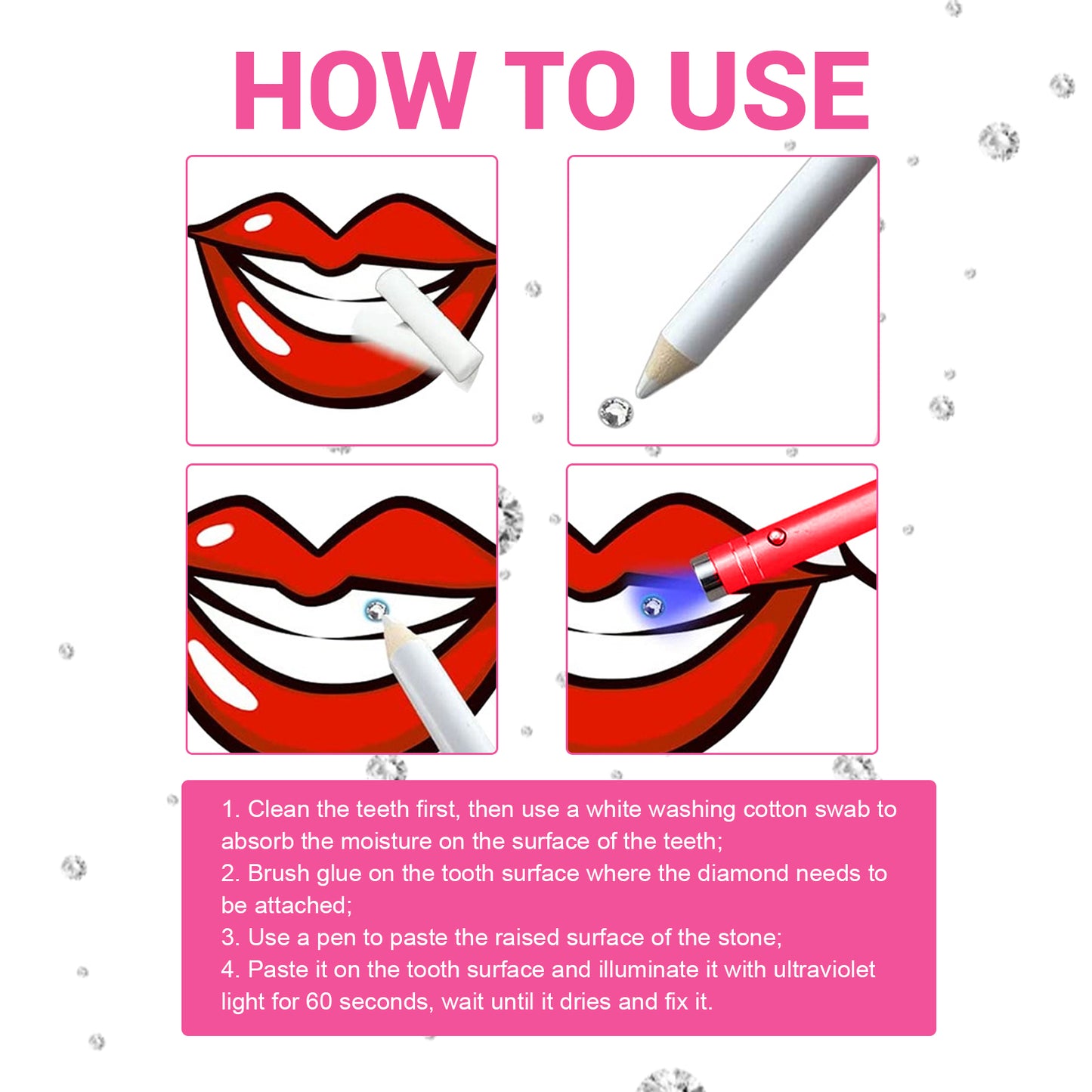 HOW TO USE

1. Clean the teeth first, then use a white washing cotton swab to absorb the moisture on the surface of the teeth;
2. Brush glue on the tooth surface where the diamond needs to be attached;
3. Use a pen to paste the raised surface of the stone;
4. Paste it on the tooth surface and illuminate it with ultraviolet light for 60 seconds, wait until it dries and fix it.