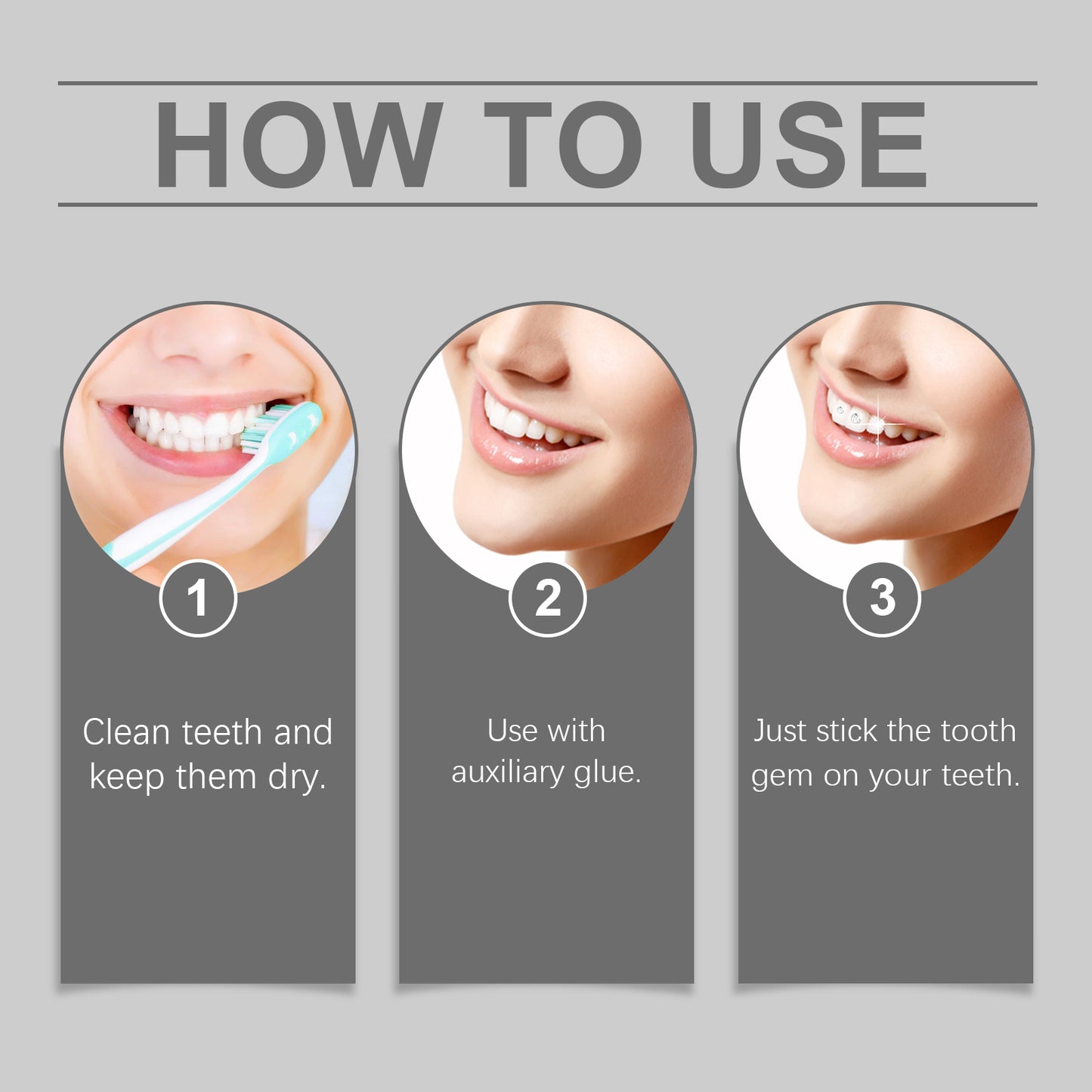 HOW TO USE

1

Clean teeth and keep them dry.

2

Use with auxiliary glue.

3

Just stick the tooth gem on your teeth.