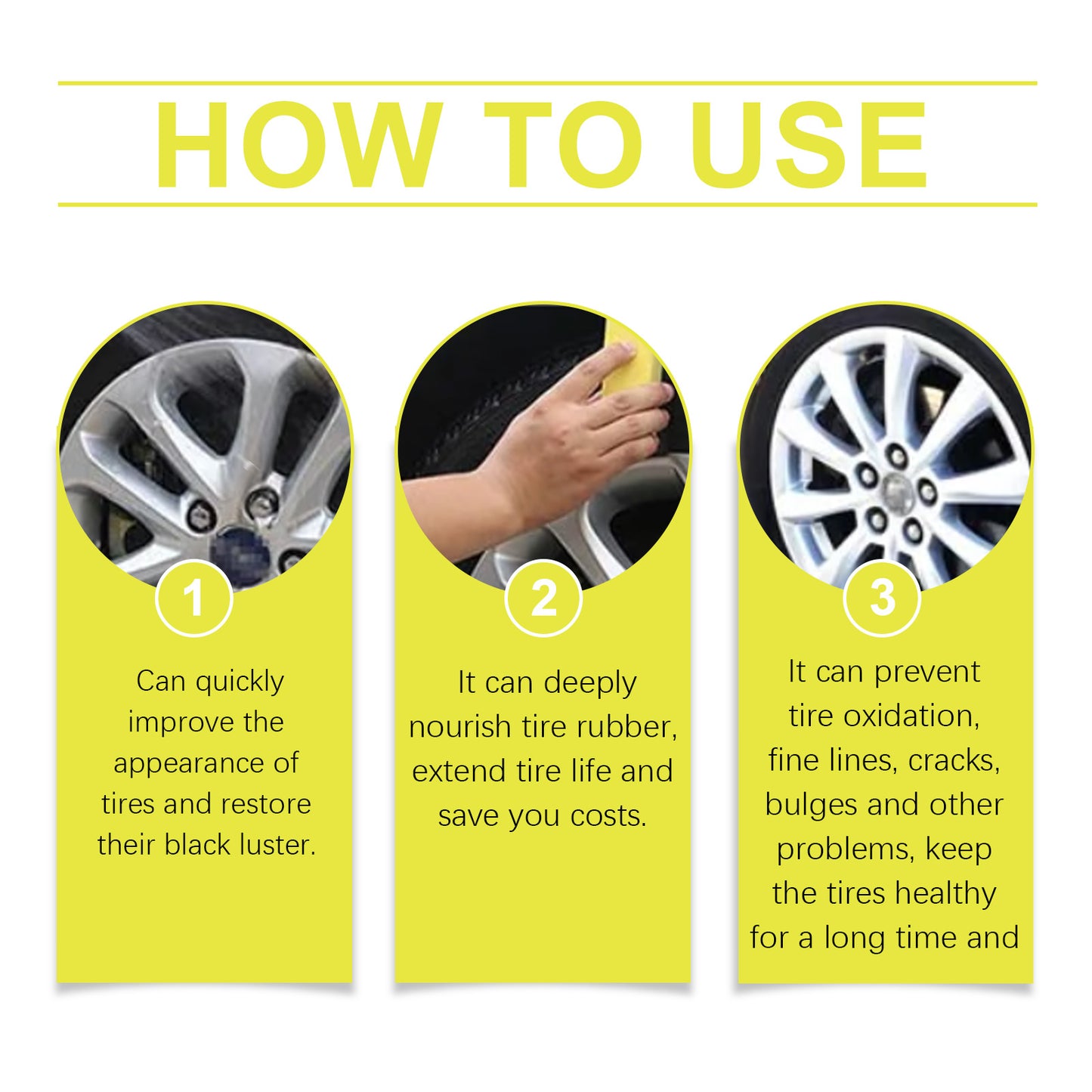 HOW TO USE

1

Can quickly improve the appearance of tires and restore their black luster.

2

It can deeply nourish tire rubber, extend tire life and save you costs.

3

It can prevent tire oxidation, fine lines, cracks, bulges and other problems, keep the tires healthy for a long time and