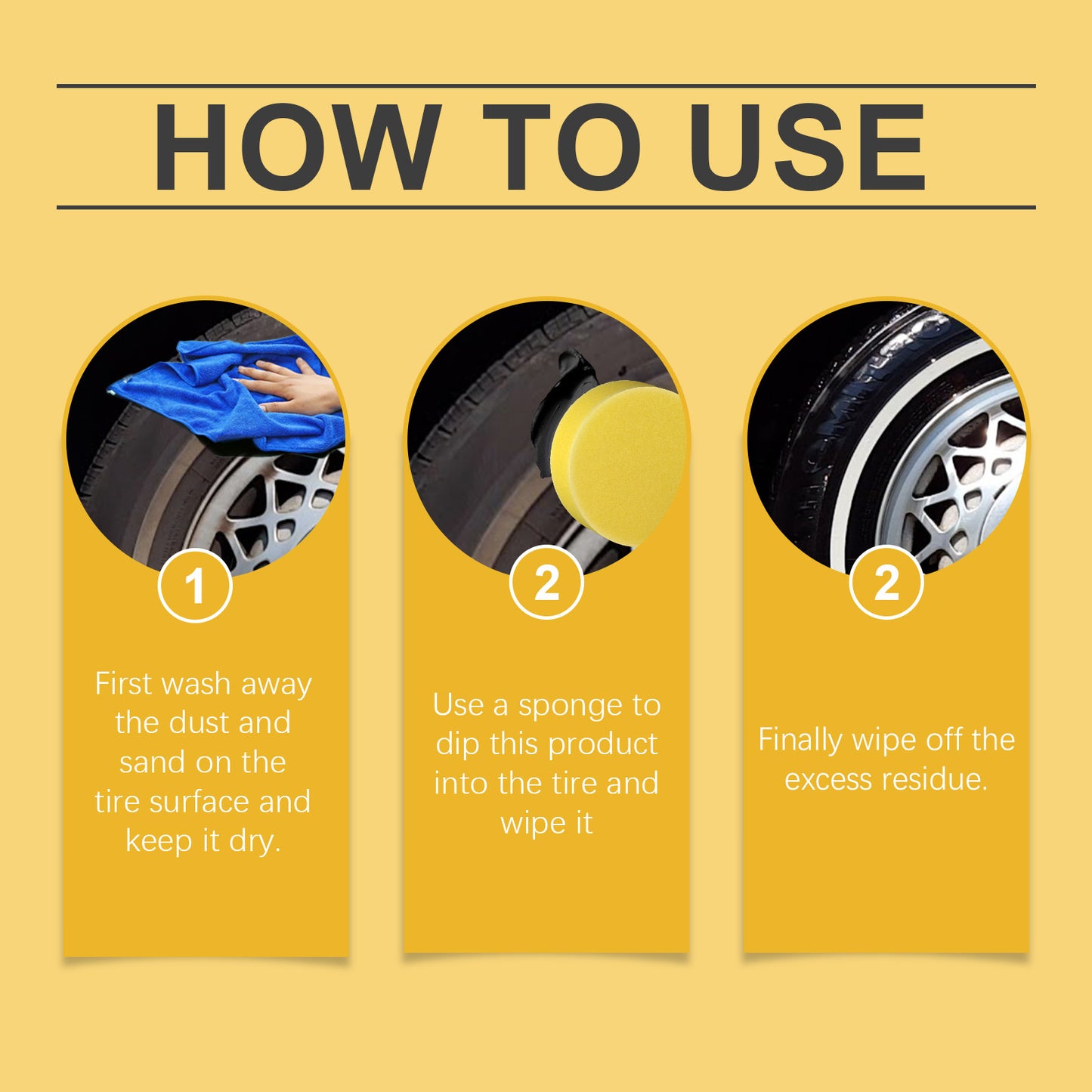 HOW TO USE

1

First wash away the dust and sand on the tire surface and keep it dry.

2

Use a sponge to dip this product into the tire and wipe it

2

Finally wipe off the excess residue.