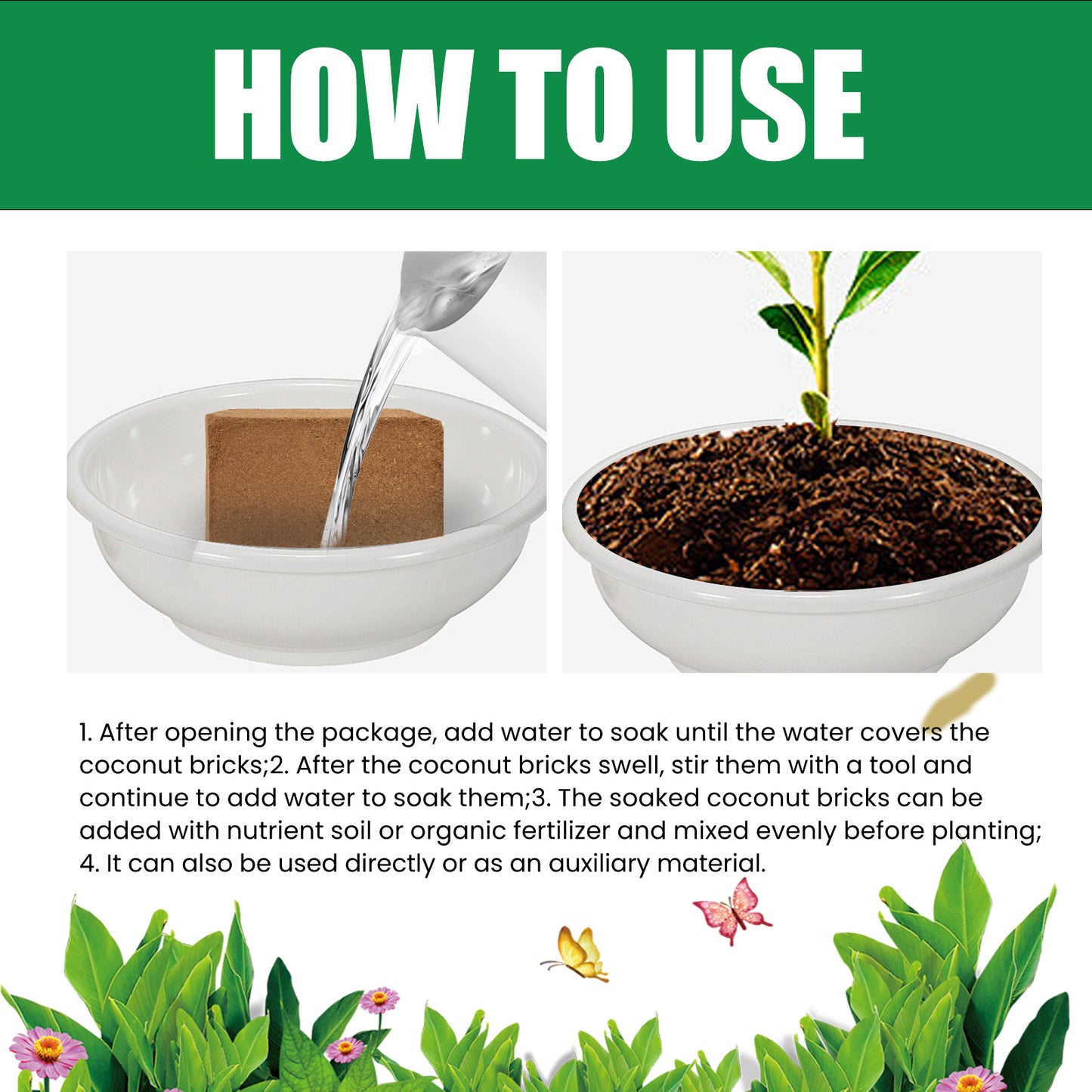 HOW TO USE

1. After opening the package, add water to soak until the water covers the coconut bricks;2. After the coconut bricks swell, stir them with a tool and continue to add water to soak them;3. The soaked coconut bricks can be added with nutrient soil or organic fertilizer and mixed evenly before planting; 4. It can also be used directly or as an auxiliary material.