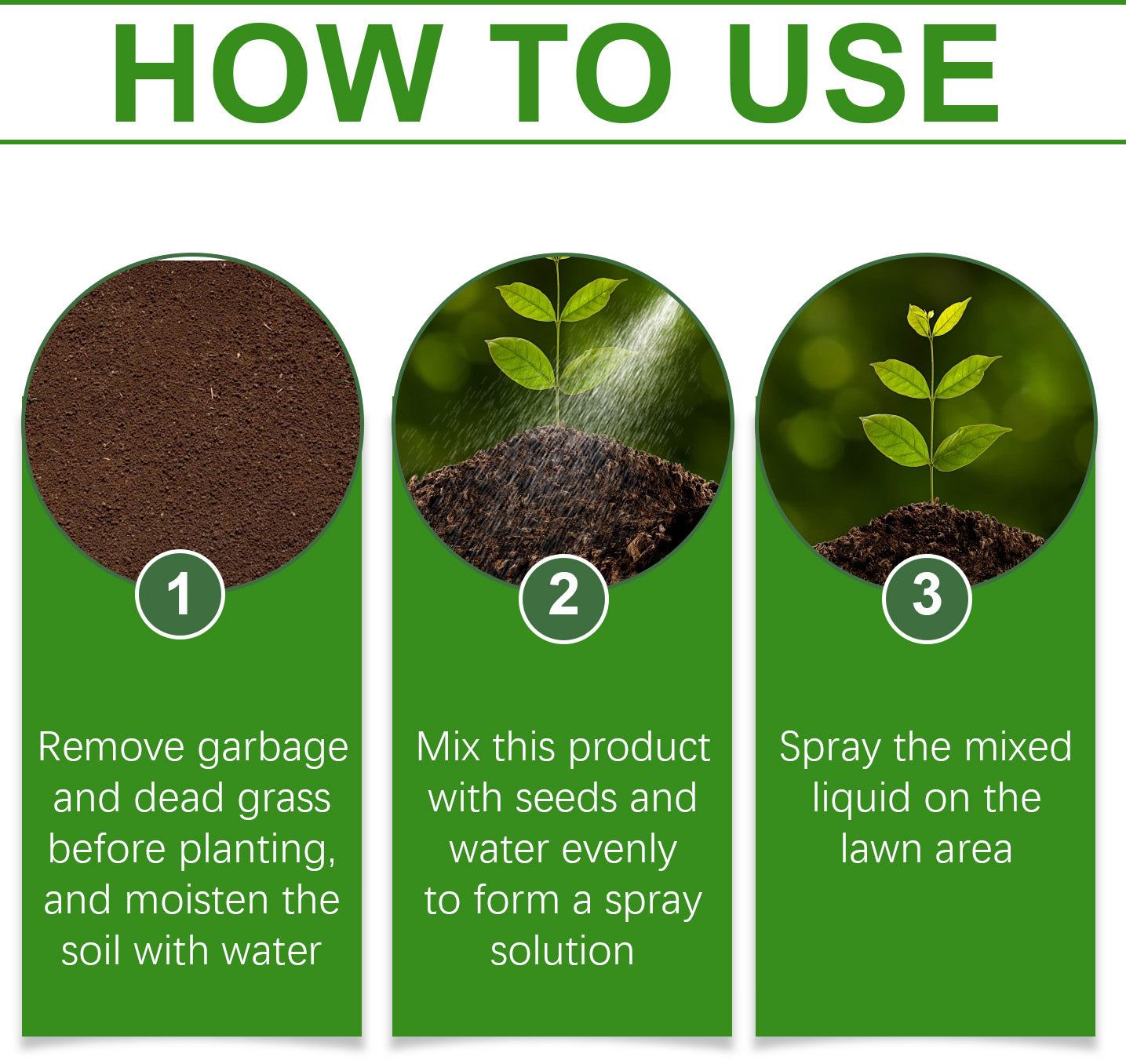 HOW TO USE

1

Remove garbage and dead grass before planting, and moisten the soil with water

2

Mix this product with seeds and water evenly to form a spray solution

3

Spray the mixed liquid on the lawn area