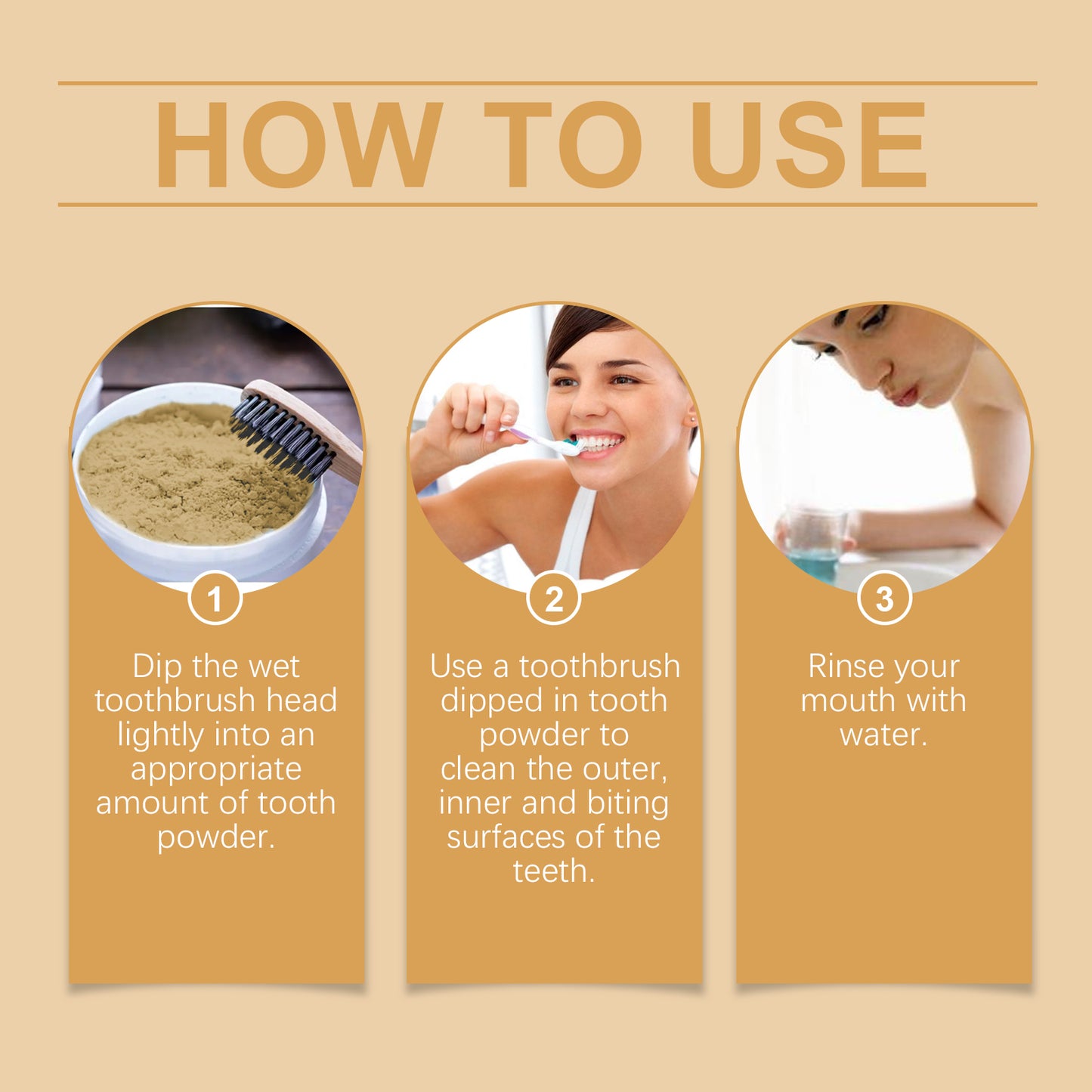 HOW TO USE

1

Dip the wet toothbrush head lightly into an appropriate amount of tooth powder.

2

Use a toothbrush dipped in tooth powder to clean the outer, inner and biting surfaces of the teeth.

3

Rinse your mouth with water.