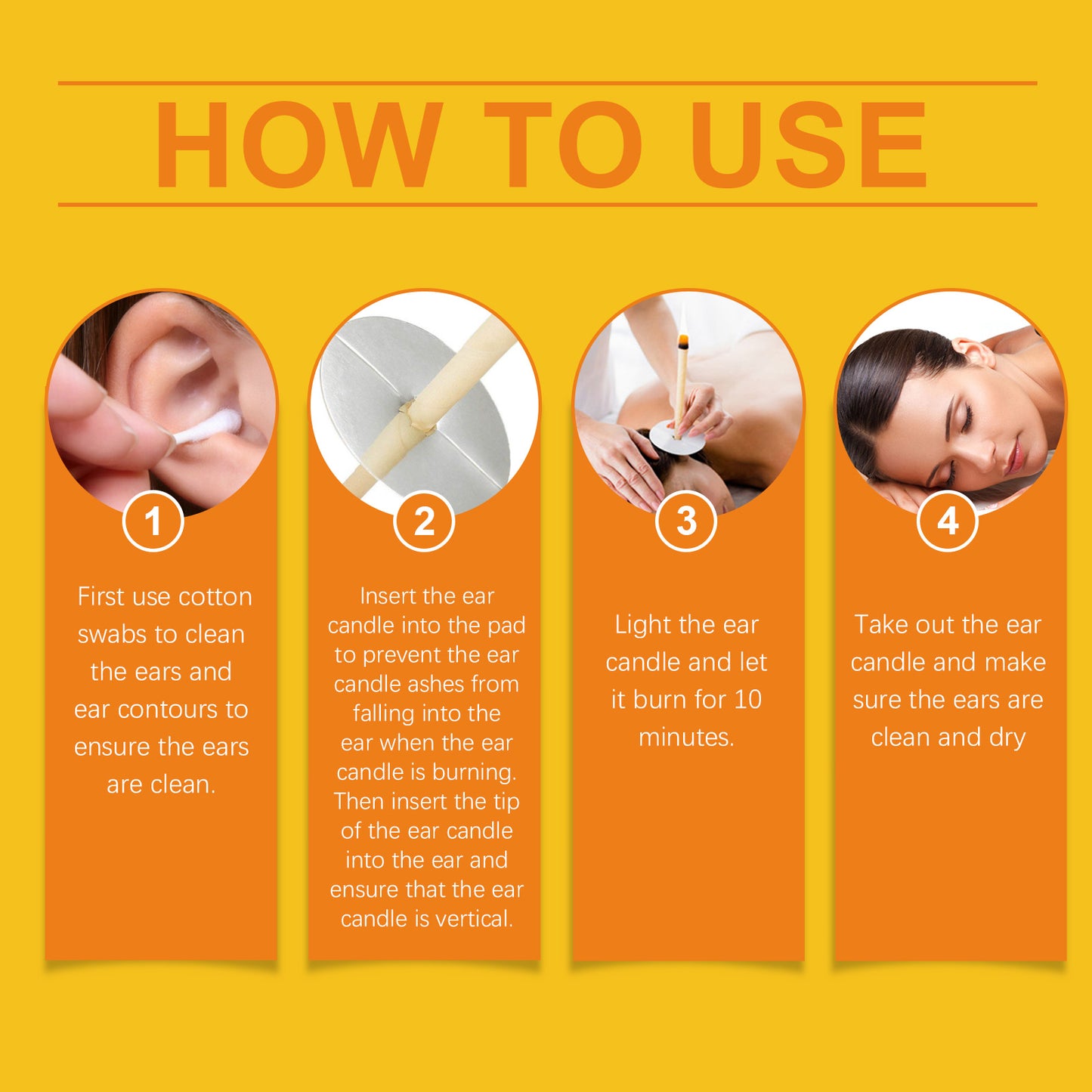 HOW TO USE

1

First use cotton swabs to clean the ears and ear contours to ensure the ears are clean.

2

Insert the ear candle into the pad to prevent the ear candle ashes from falling into the ear when the ear candle is burning. Then insert the tip of the ear candle into the ear and ensure that the ear candle is vertical.

3

Light the ear candle and let it burn for 10 minutes.

4

Take out the ear candle and make sure the ears are clean and dry