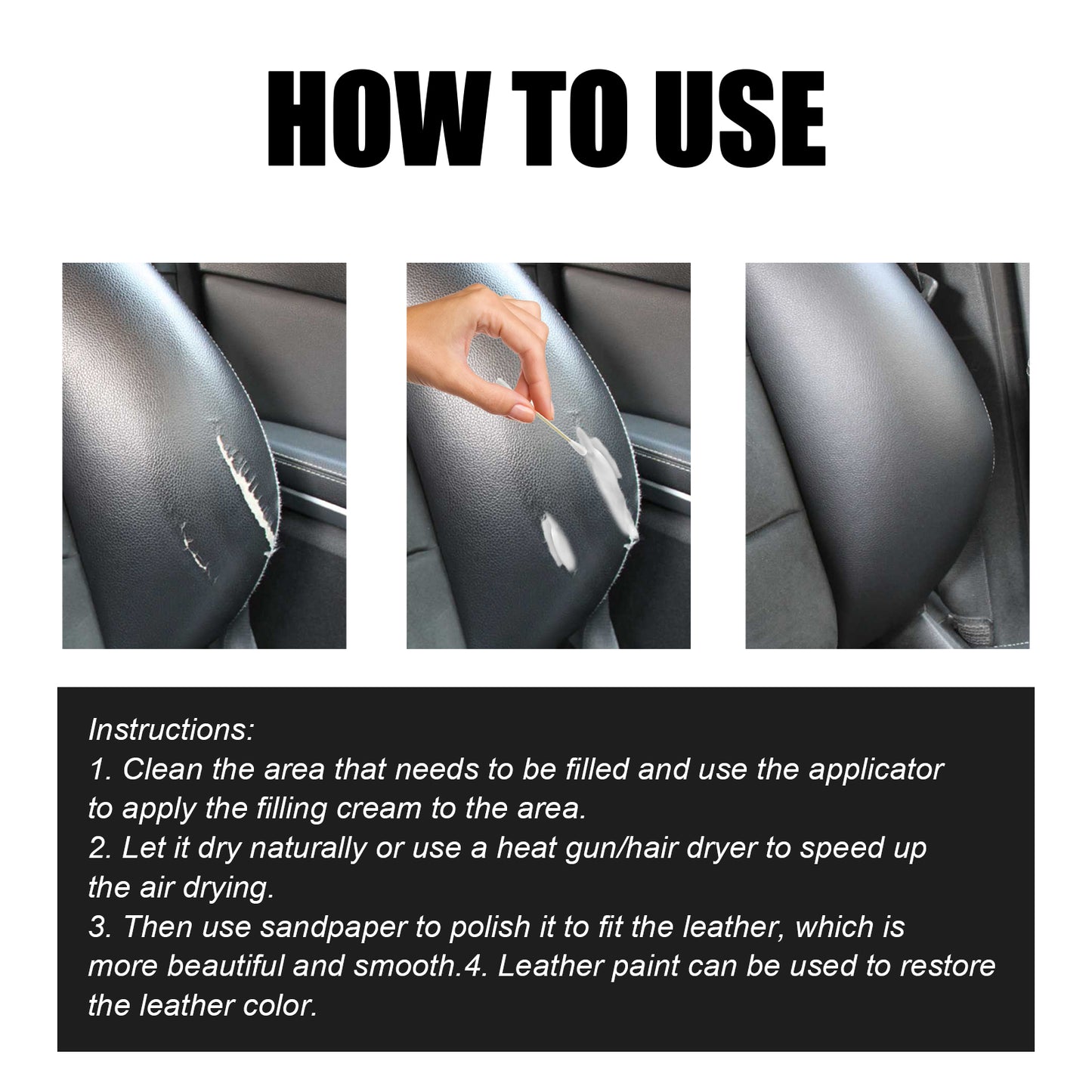 HOW TO USE

Instructions:
1. Clean the area that needs to be filled and use the applicator to apply the filling cream to the area.
2. Let it dry naturally or use a heat gun/hair dryer to speed up the air drying.
3. Then use sandpaper to polish it to fit the leather, which is more beautiful and smooth.4. Leather paint can be used to restore the leather color.