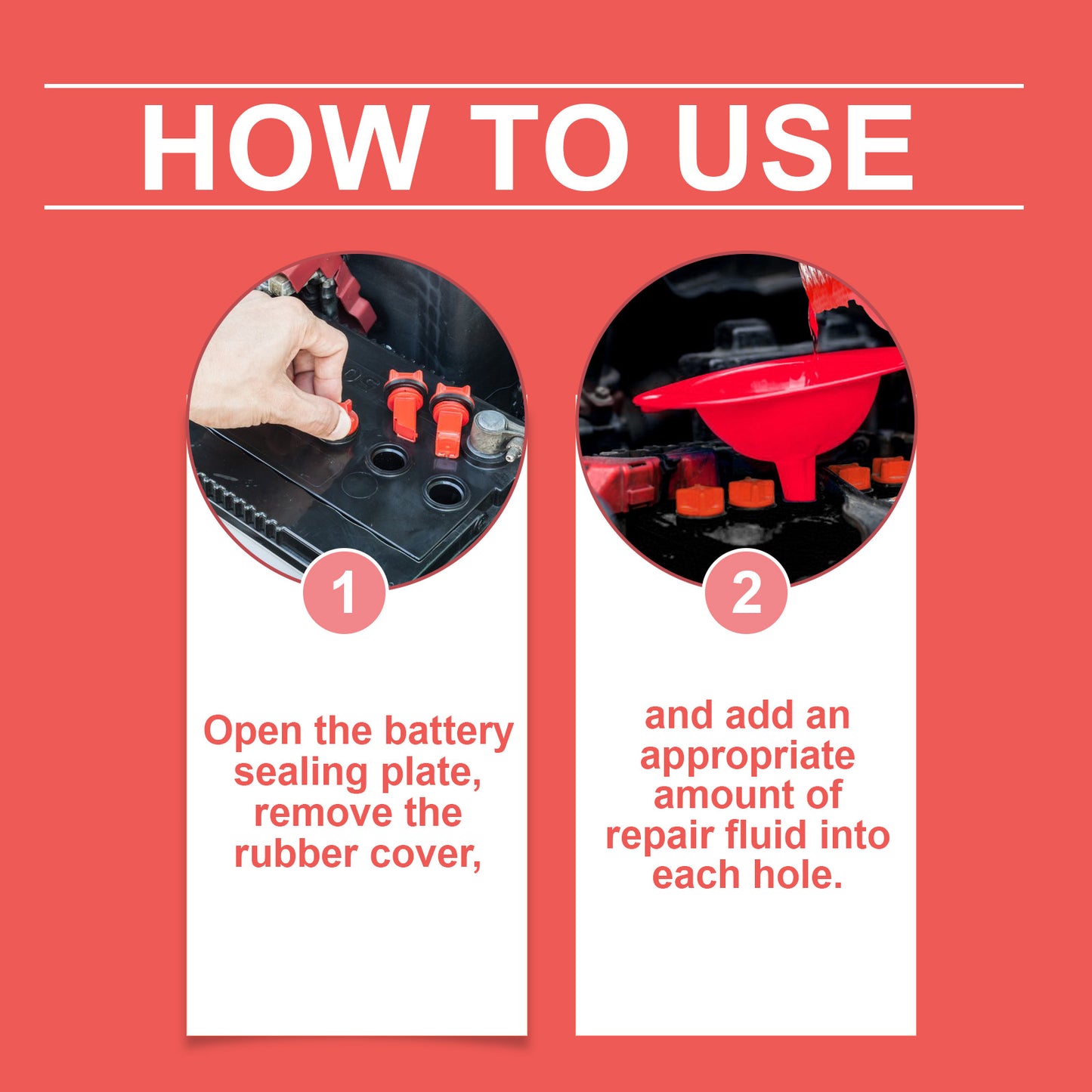 HOW TO USE

1

Open the battery sealing plate, remove the rubber cover,

2

and add an appropriate amount of repair fluid into each hole.