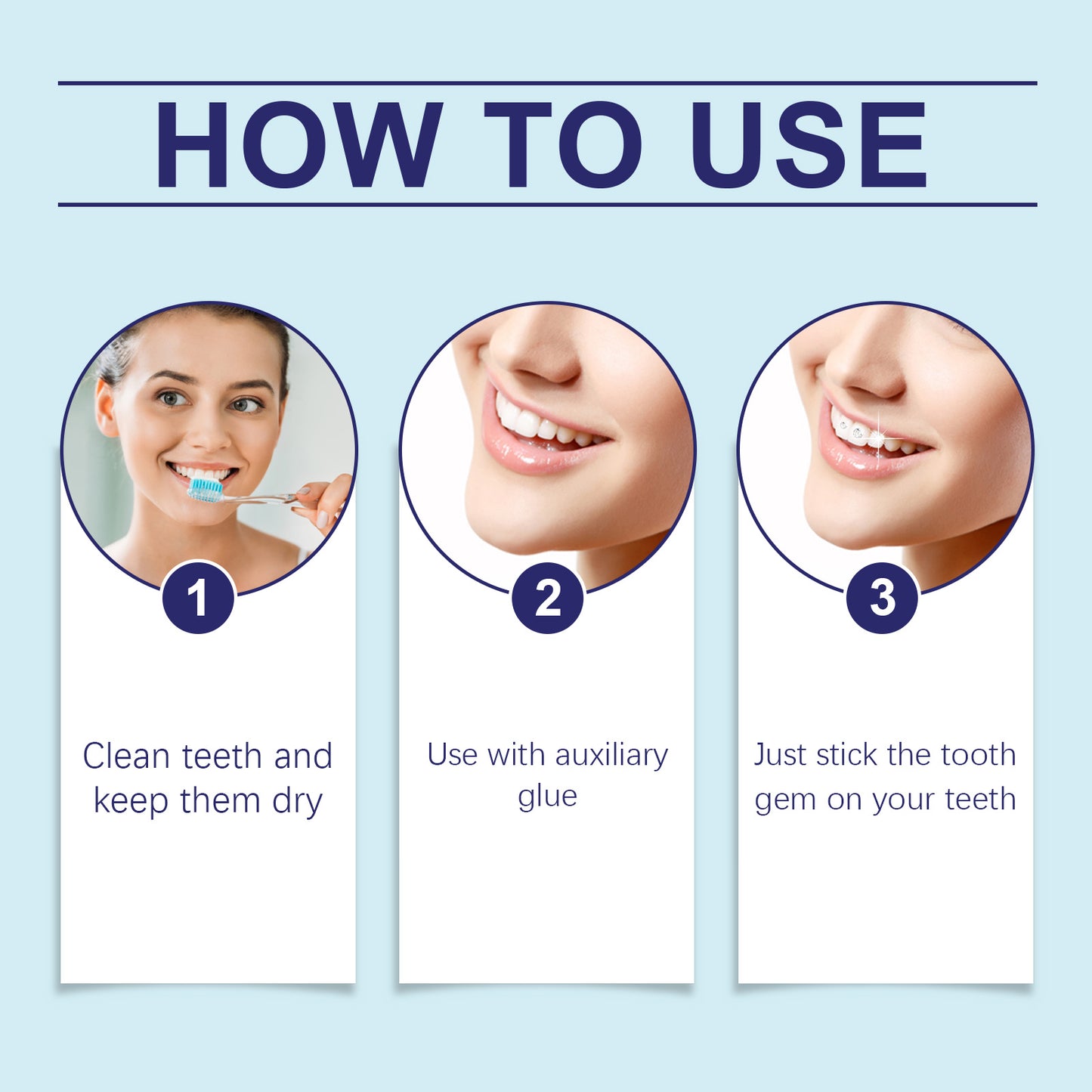 HOW TO USE

1

Clean teeth and keep them dry

2

Use with auxiliary glue

3

Just stick the tooth gem on your teeth