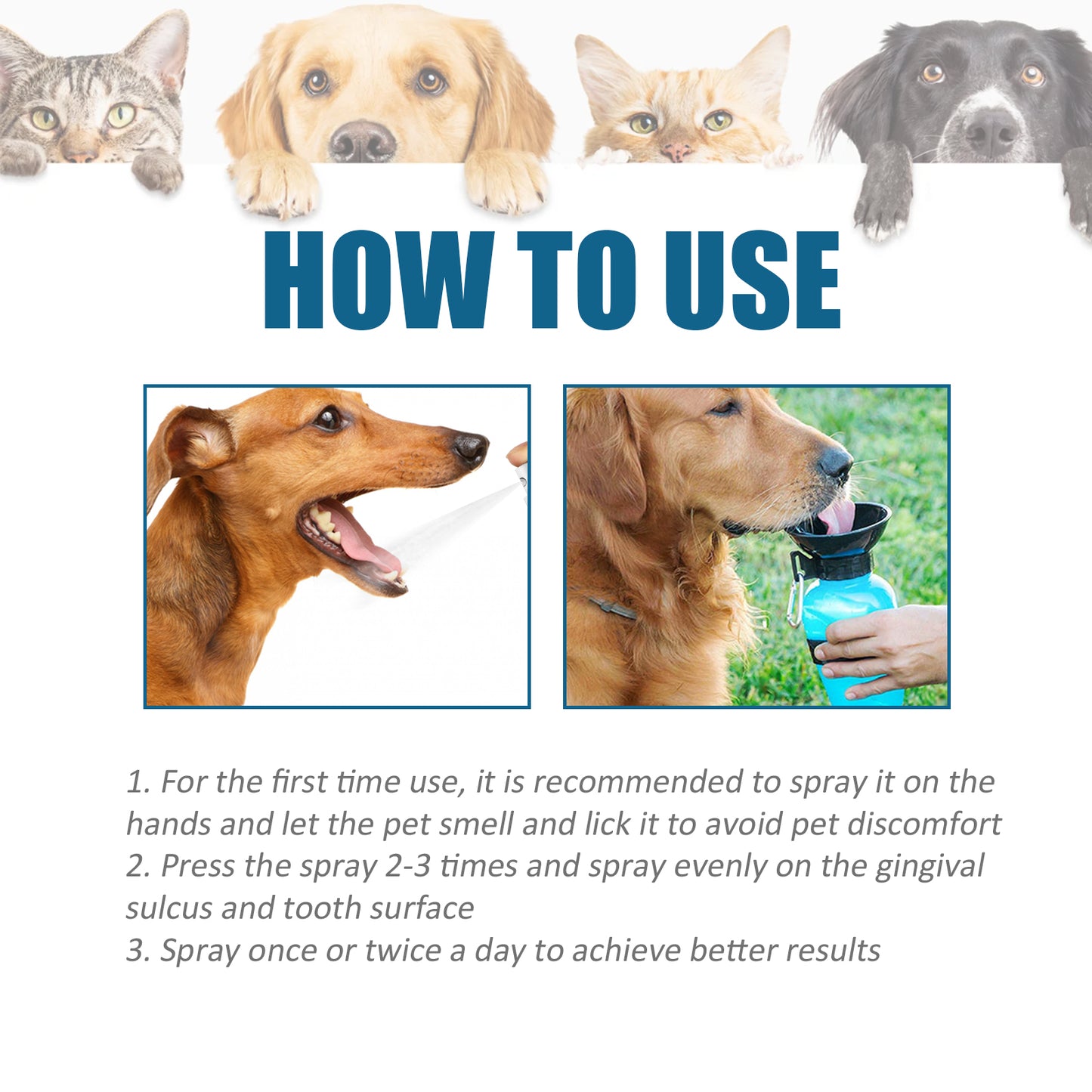 HOW TO USE

1. For the first time use, it is recommended to spray it on the hands and let the pet smell and lick it to avoid pet discomfort
2. Press the spray 2-3 times and spray evenly on the gingival sulcus and tooth surface
3. Spray once or twice a day to achieve better results