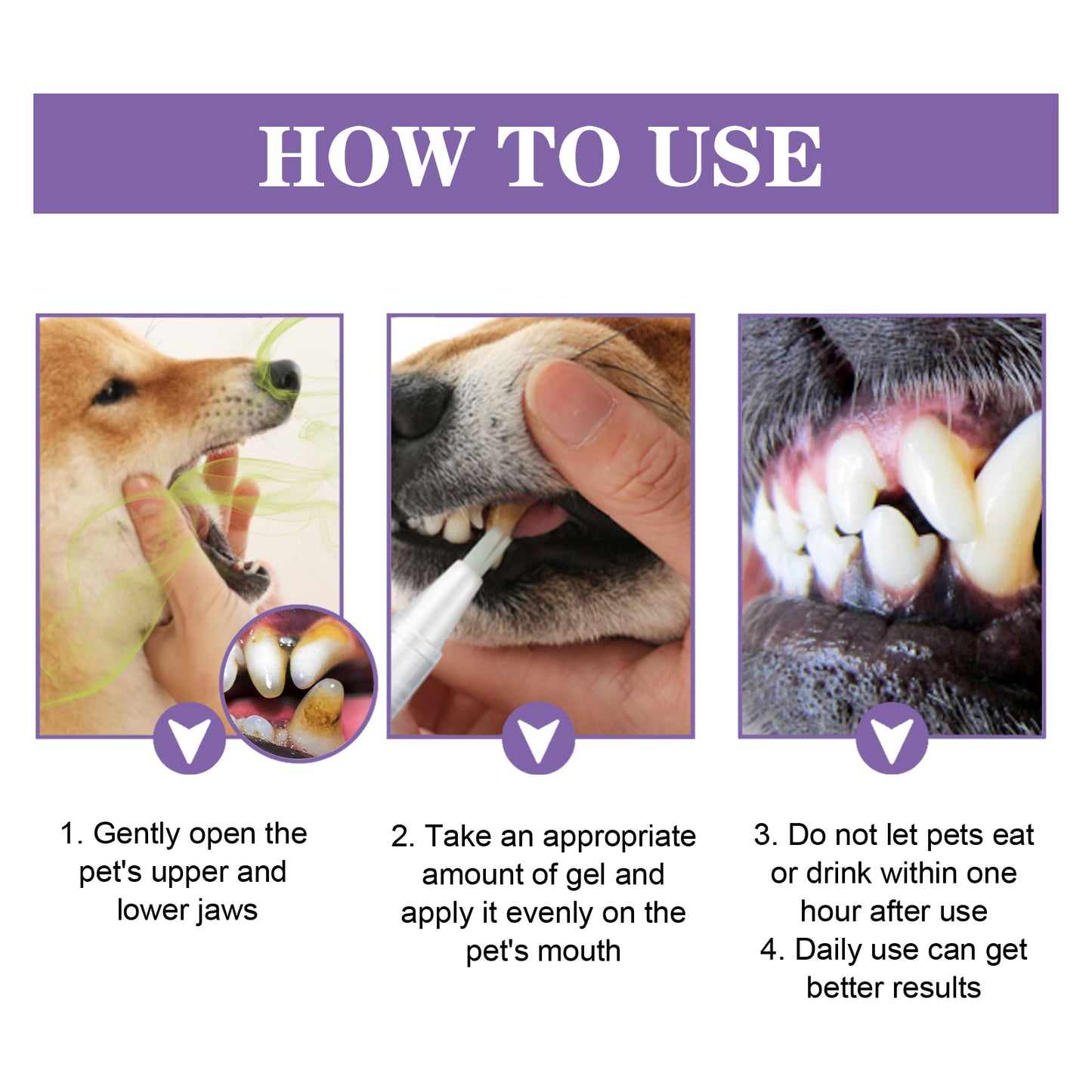 HOW TO USE

1. Gently open the pet's upper and lower jaws

2. Take an appropriate amount of gel and apply it evenly on the pet's mouth

3. Do not let pets eat or drink within one hour after use
4. Daily use can get better results