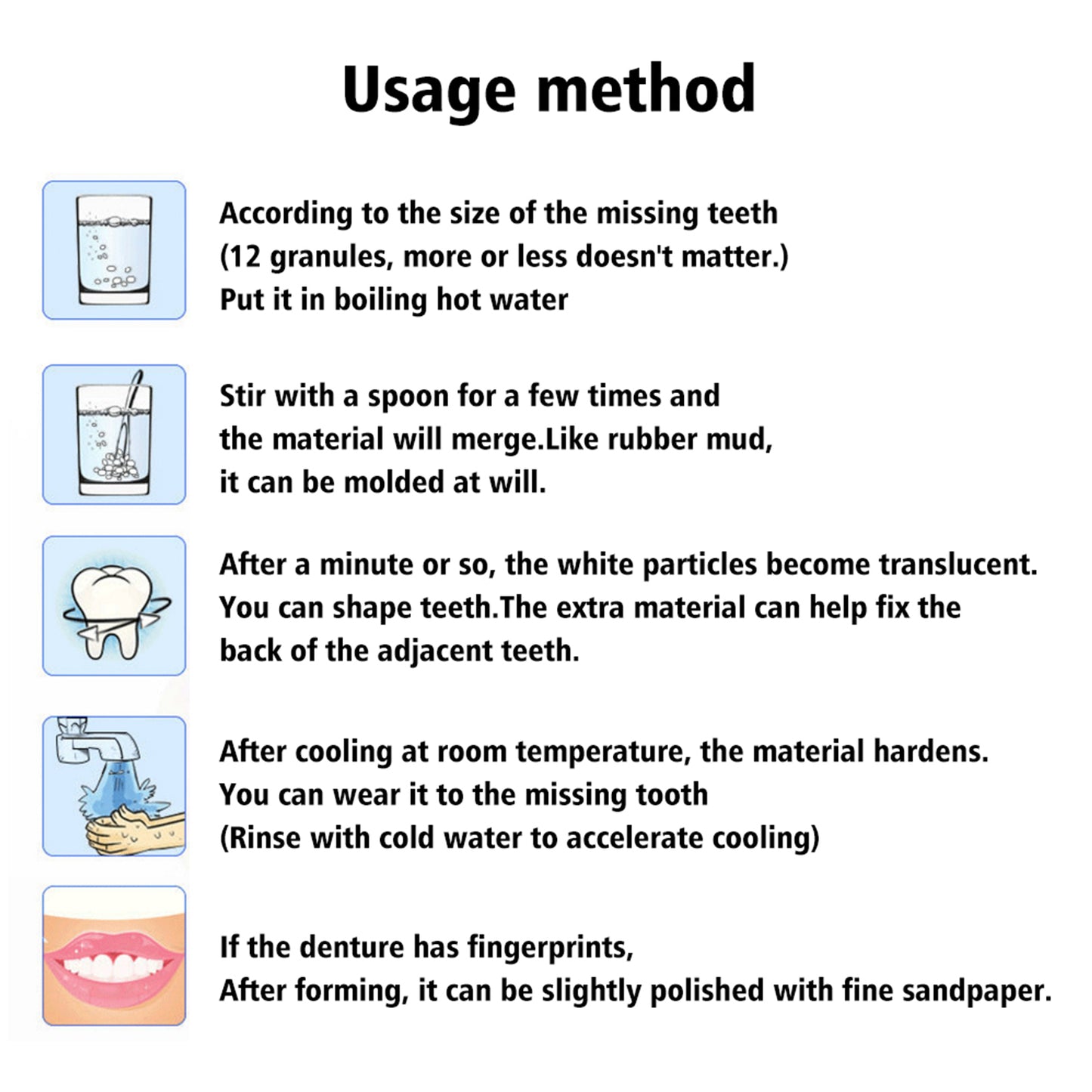 Usage method

According to the size of the missing teeth
(12 granules, more or less doesn't matter.)
Put it in boiling hot water

Stir with a spoon for a few times and
the material will merge.Like rubber mud,
it can be molded at will.

After a minute or so, the white particles become translucent.
You can shape teeth.The extra material can help fix the
back of the adjacent teeth.

After cooling at room temperature, the material hardens.
You can wear it to the missing tooth
(Rinse with cold water to accelerate cooling)

If the denture has fingerprints,
After forming, it can be slightly polished with fine sandpaper.