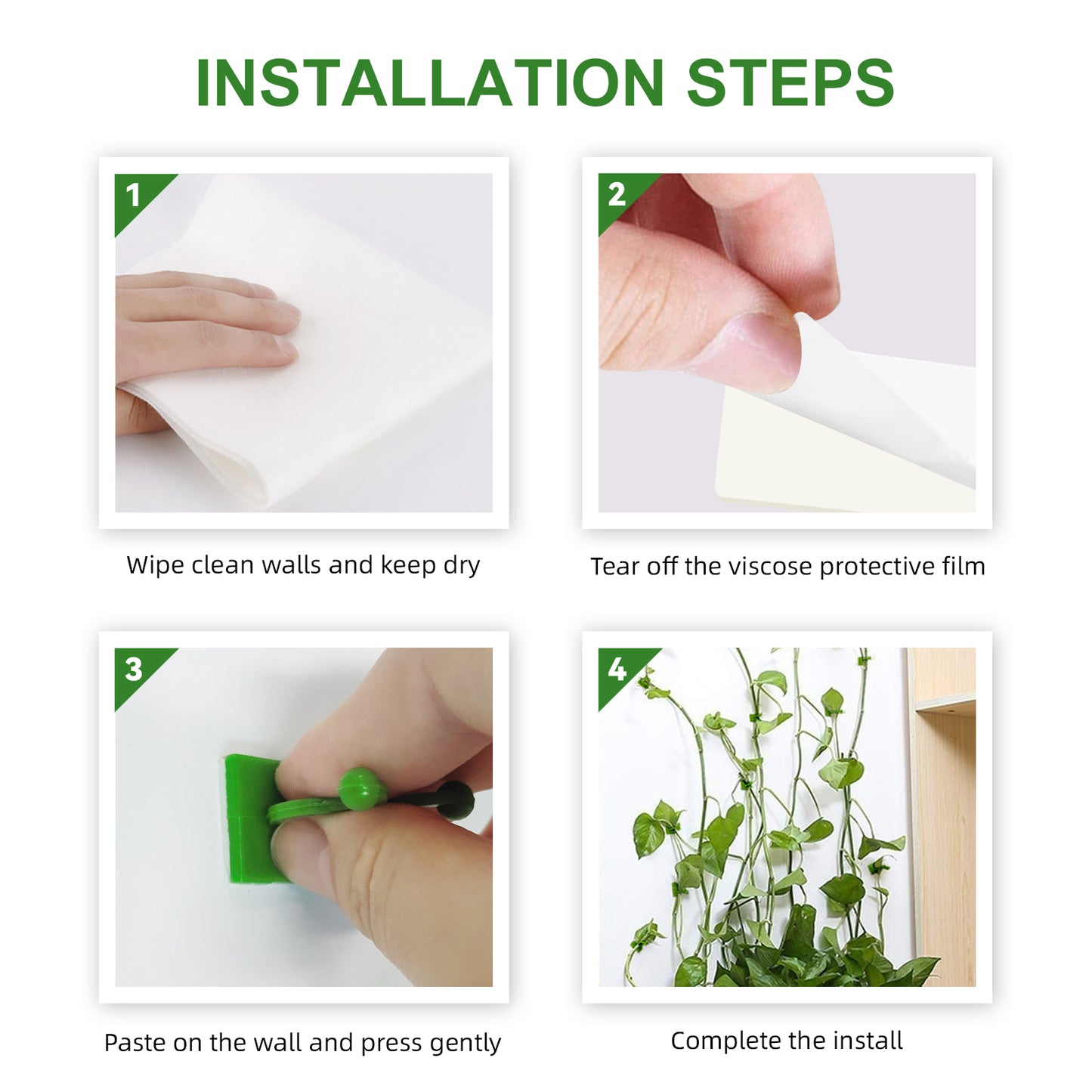 INSTALLATION STEPS

1

Wipe clean walls and keep dry

2

Tear off the viscose protective film

3

Paste on the wall and press gently

4

Complete the install