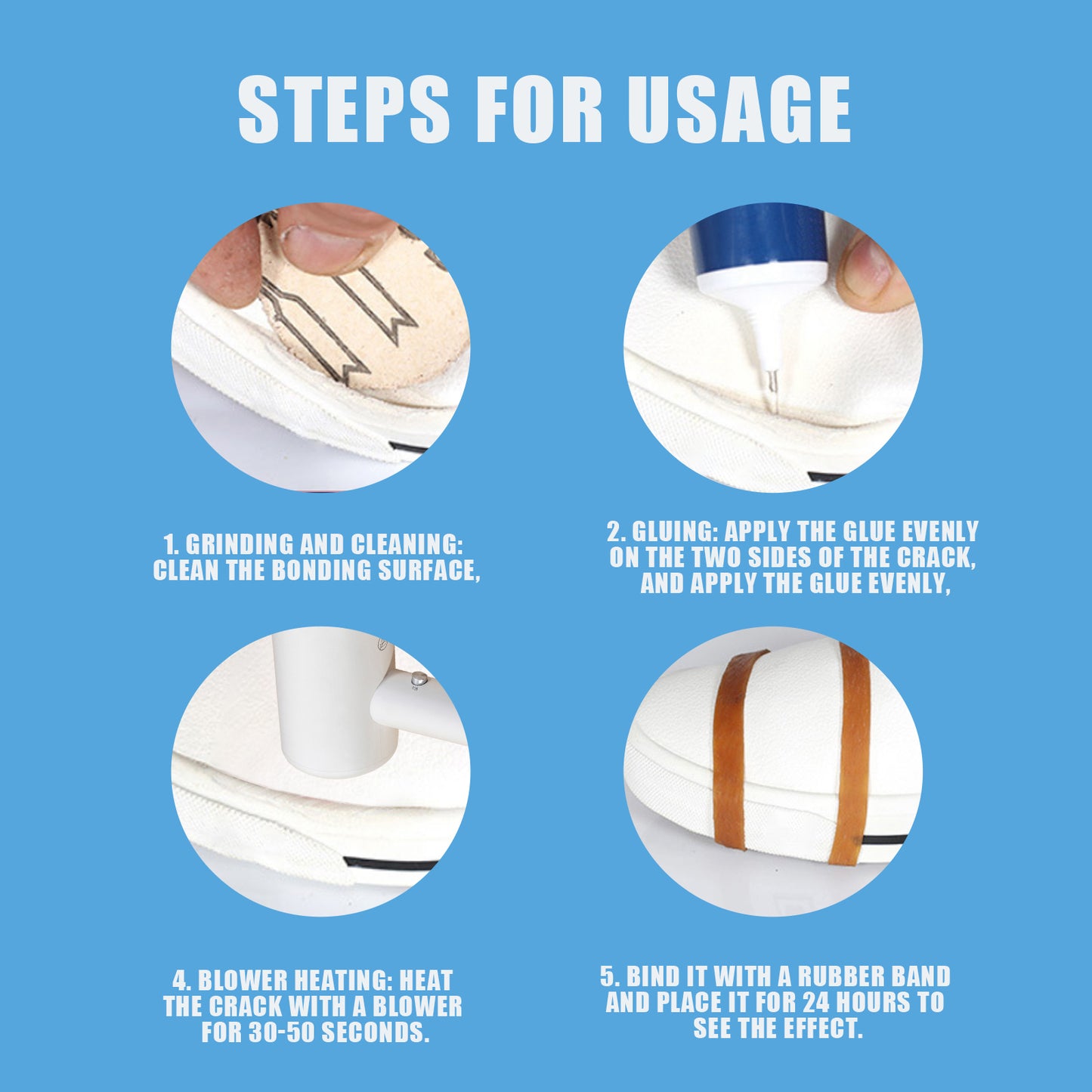 STEPS FOR USAGE

1. GRINDING AND CLEANING: CLEAN THE BONDING SURFACE,

2. GLUING: APPLY THE GLUE EVENLY ON THE TWO SIDES OF THE CRACK, AND APPLY THE GLUE EVENLY,

4. BLOWER HEATING: HEAT THE CRACK WITH A BLOWER FOR 30-50 SECONDS.

5. BIND IT WITH A RUBBER BAND AND PLACE IT FOR 24 HOURS TO SEE THE EFFECT.