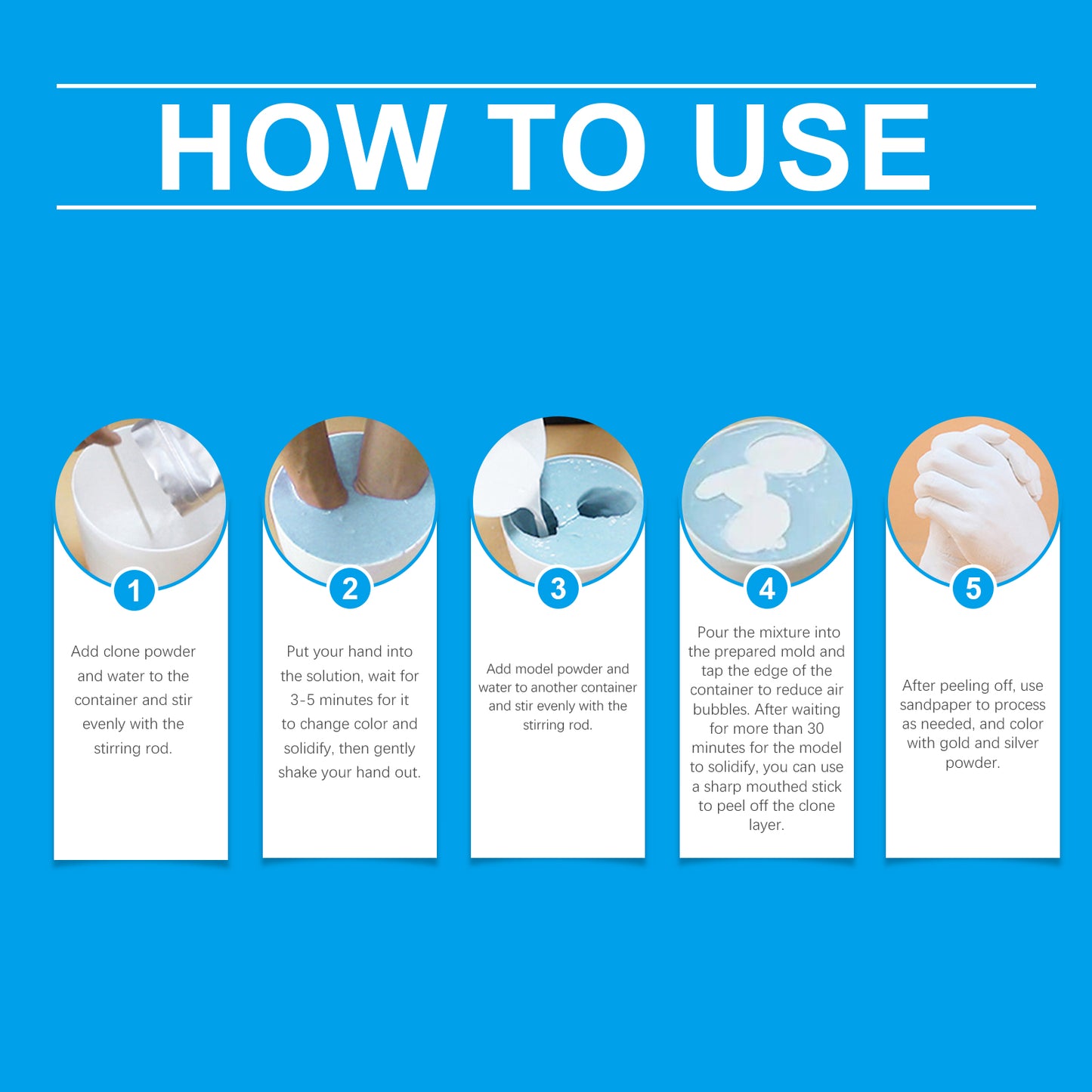 HOW TO USE

1

Add clone powder and water to the container and stir evenly with the stirring rod.

2

Put your hand into the solution, wait for 3-5 minutes for it to change color and solidify, then gently shake your hand out.

3

Add model powder and water to another container and stir evenly with the stirring rod.

4

Pour the mixture into the prepared mold and tap the edge of the container to reduce air bubbles. After waiting for more than 30 minutes for the model to solidify, you can use a sharp mouthed stick to peel off the clone layer.

5

After peeling off, use sandpaper to process as needed, and color with gold and silver powder.