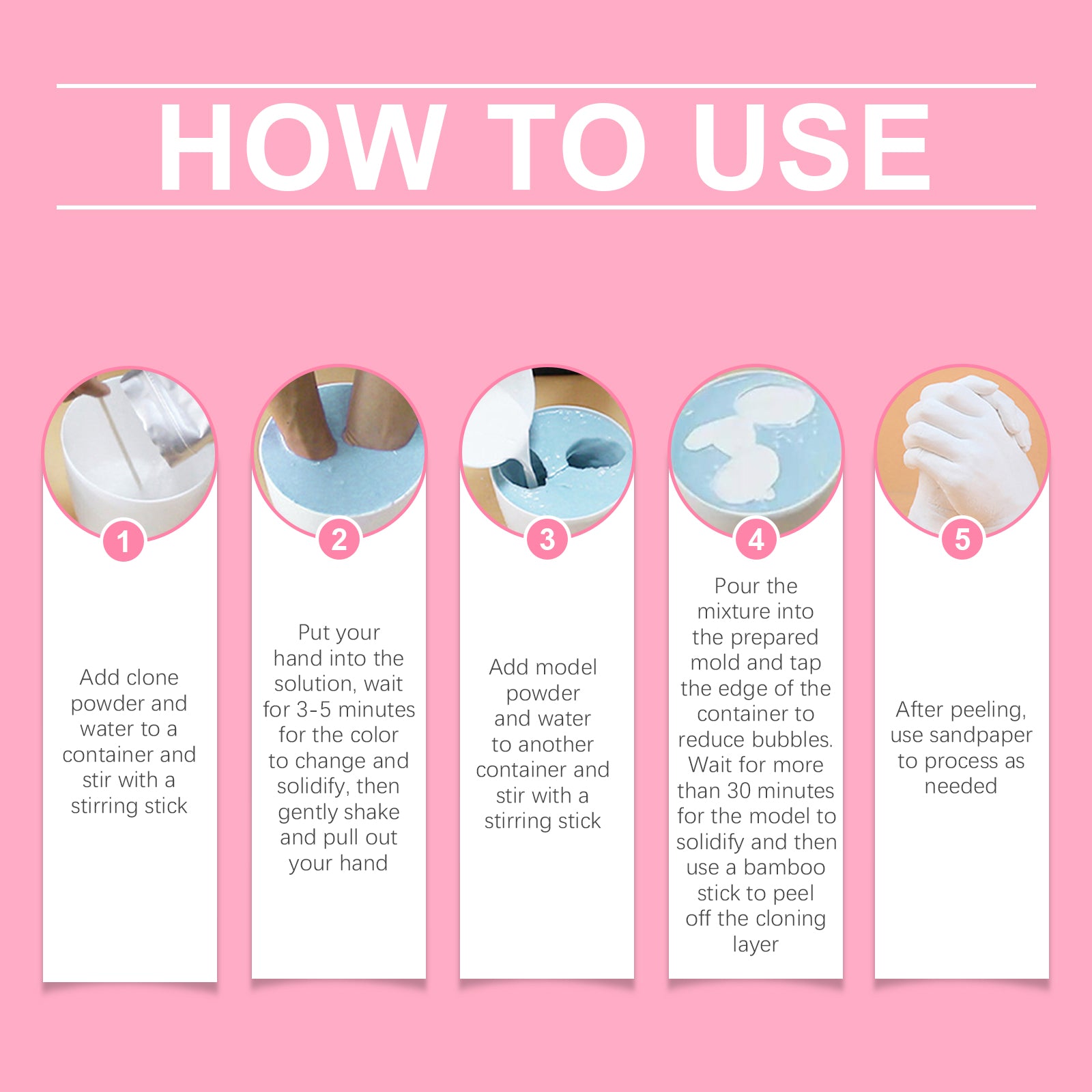 HOW TO USE

1

Add clone powder and water to a container and stir with a stirring stick

2

Put your hand into the solution, wait for 3-5 minutes for the color to change and solidify, then gently shake and pull out your hand

3

Add model powder and water to another container and stir with a stirring stick

4

Pour the mixture into the prepared mold and tap the edge of the container to reduce bubbles. Wait for more than 30 minutes for the model to solidify and then use a bamboo stick to peel off the cloning layer

5

After peeling, use sandpaper to process as needed