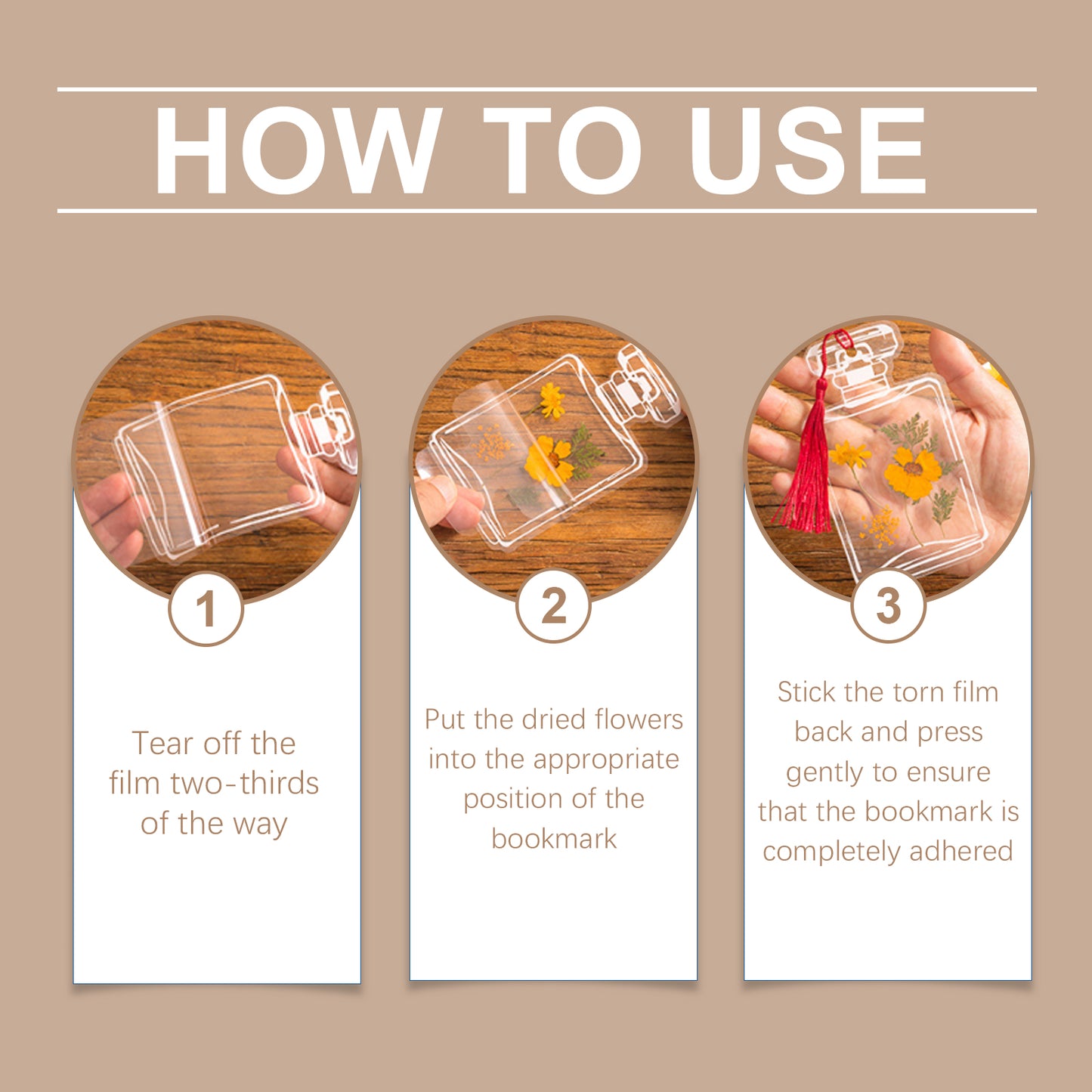 HOW TO USE

1

Tear off the film two-thirds of the way

2

Put the dried flowers into the appropriate position of the bookmark

3

Stick the torn film back and press gently to ensure that the bookmark is completely adhered