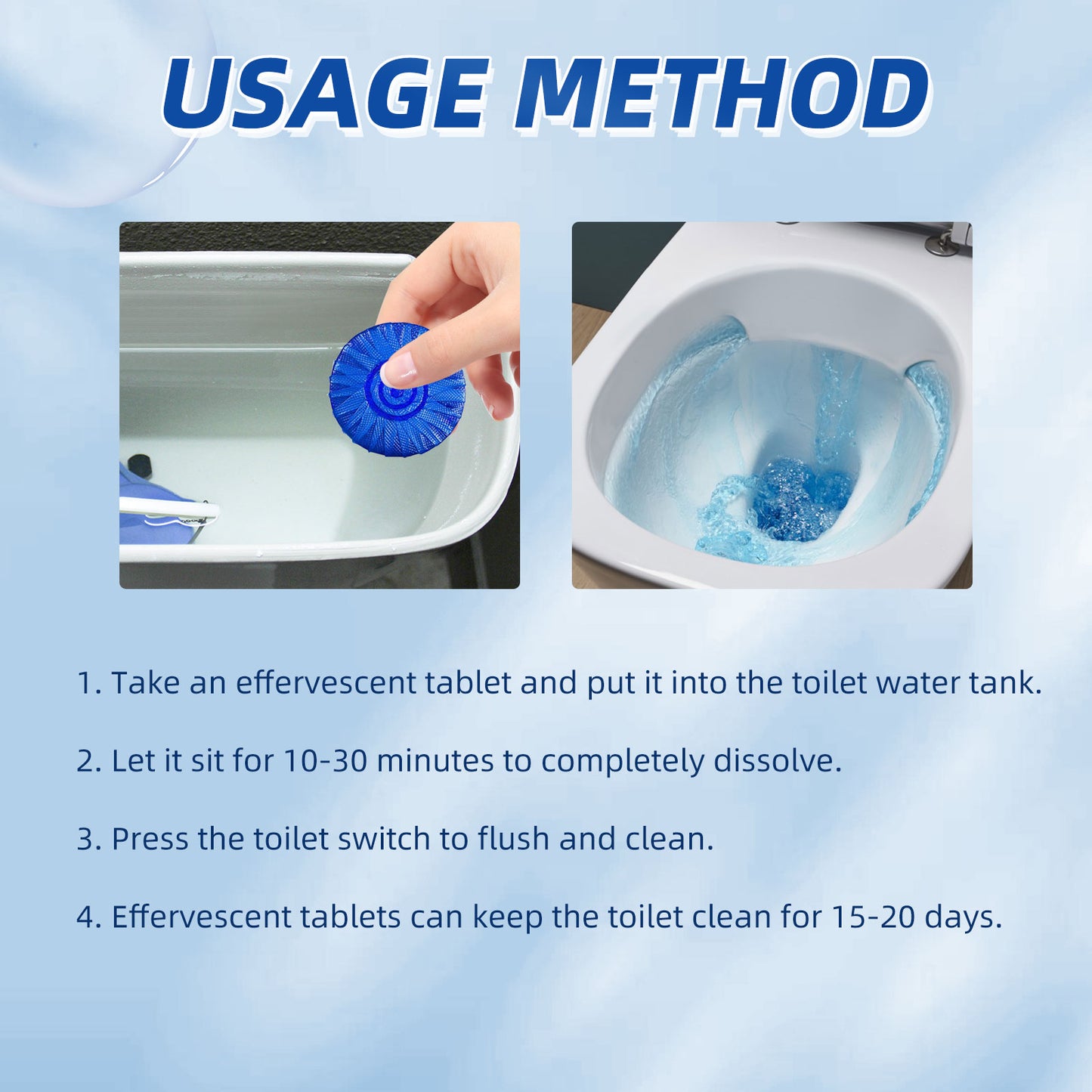 USAGE METHOD

1. Take an effervescent tablet and put it into the toilet water tank.

2. Let it sit for 10-30 minutes to completely dissolve.

3. Press the toilet switch to flush and clean.

4. Effervescent tablets can keep the toilet clean for 15-20 days.