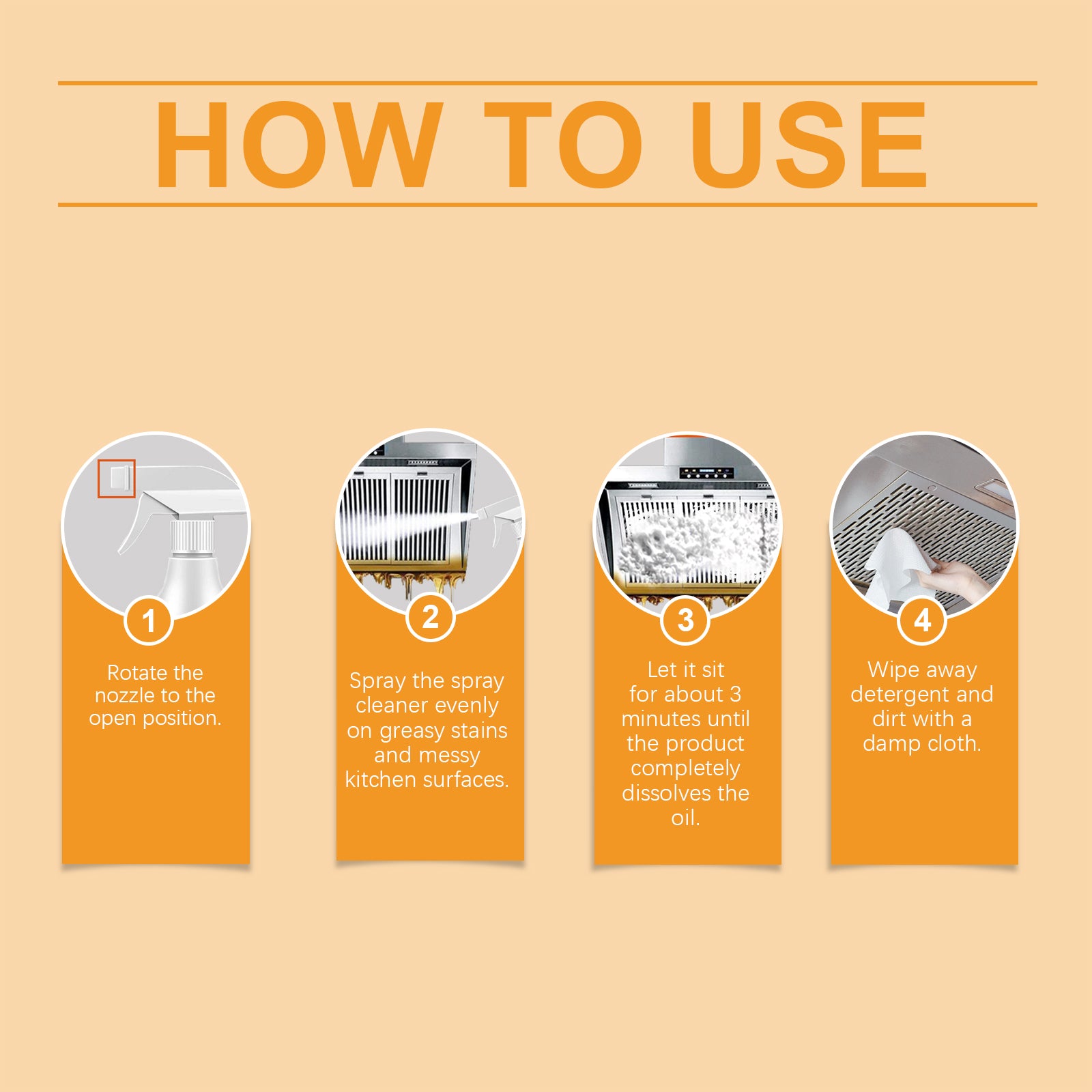 HOW TO USE

1

Rotate the nozzle to the open position.

2

Spray the spray cleaner evenly on greasy stains and messy kitchen surfaces.

3

Let it sit for about 3 minutes until the product completely dissolves the oil.

4

Wipe away detergent and dirt with a damp cloth.