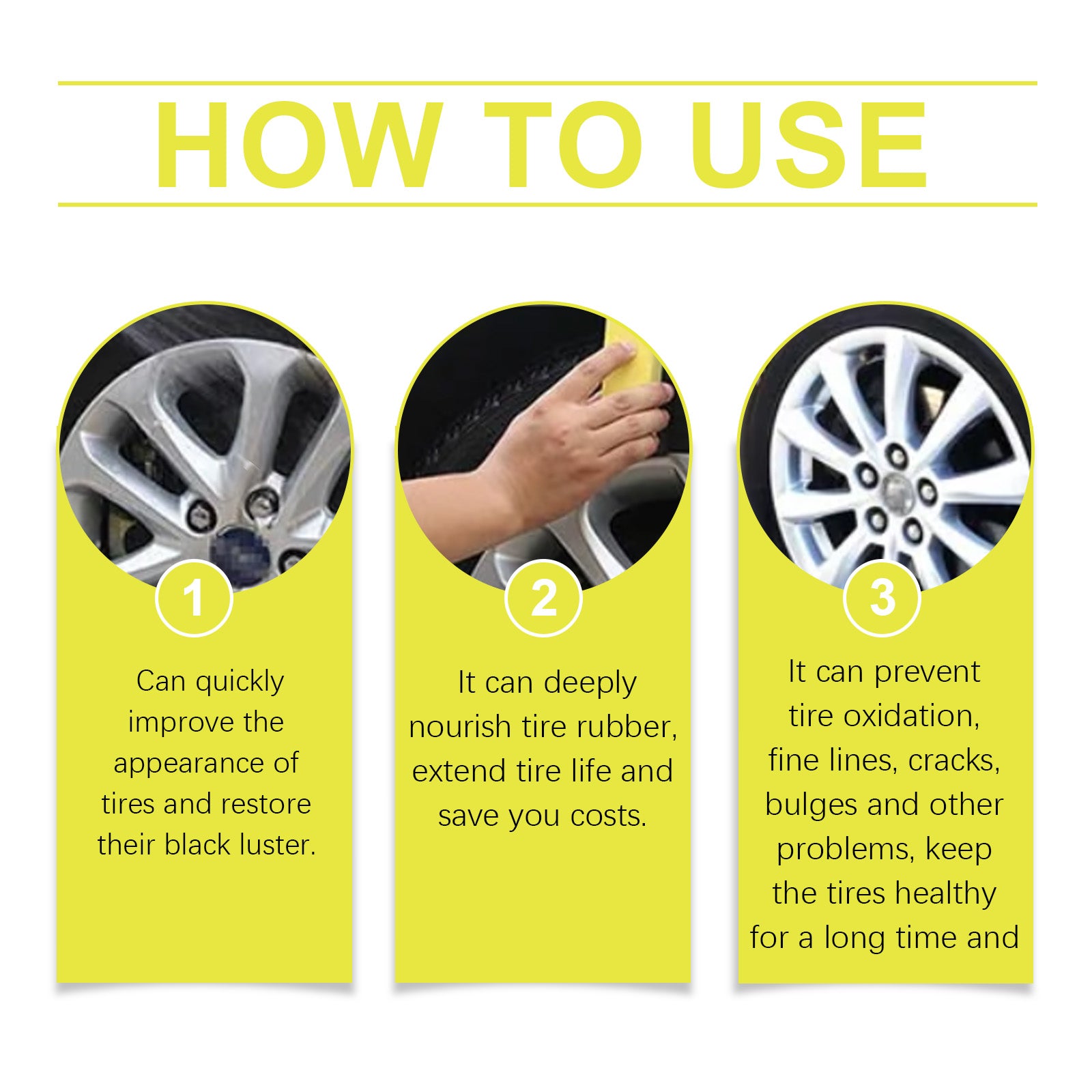 HOW TO USE

1

Can quickly improve the appearance of tires and restore their black luster.

2

It can deeply nourish tire rubber, extend tire life and save you costs.

3

It can prevent tire oxidation, fine lines, cracks, bulges and other problems, keep the tires healthy for a long time and