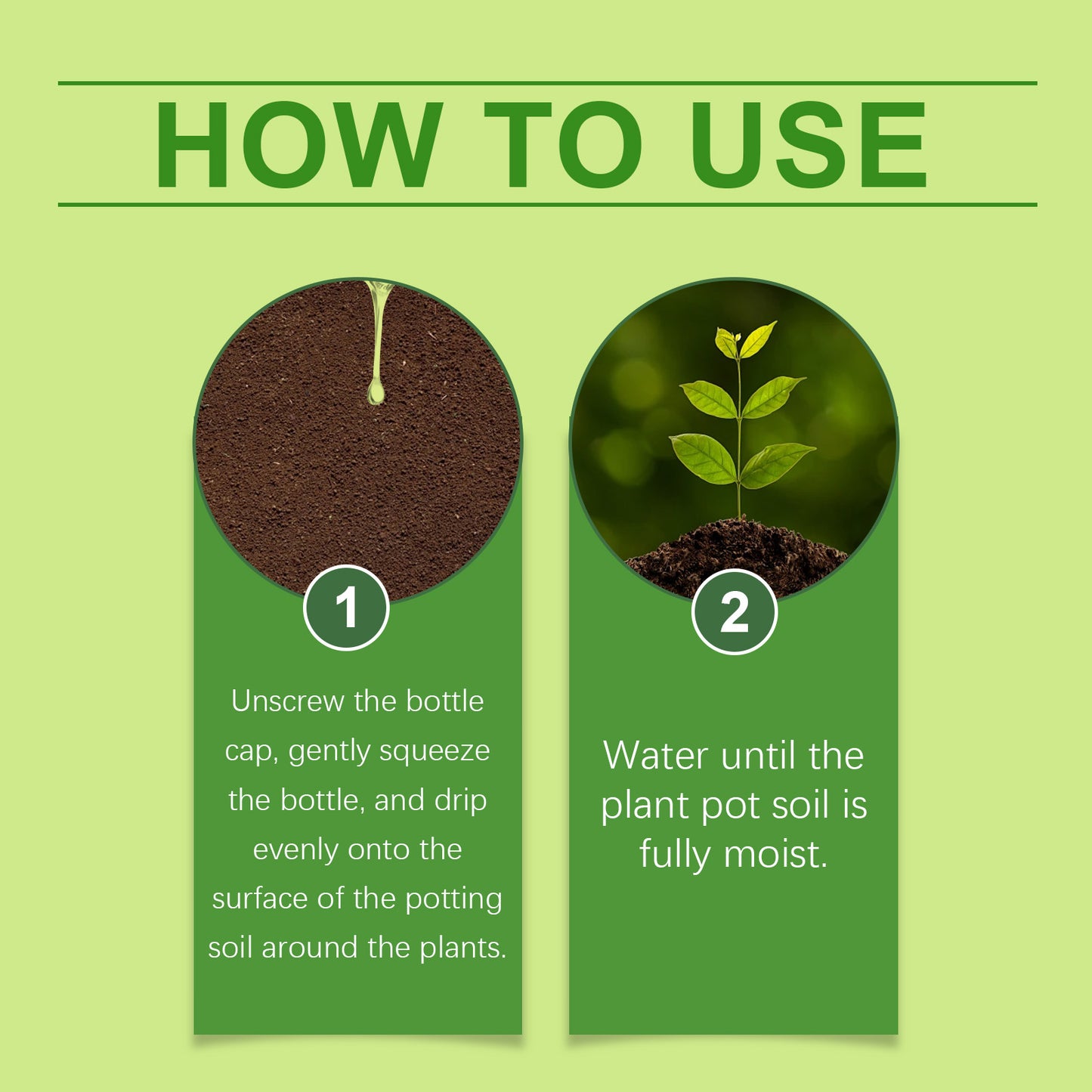 HOW TO USE

1

Unscrew the bottle cap, gently squeeze the bottle, and drip evenly onto the surface of the potting soil around the plants.

2

Water until the plant pot soil is fully moist.