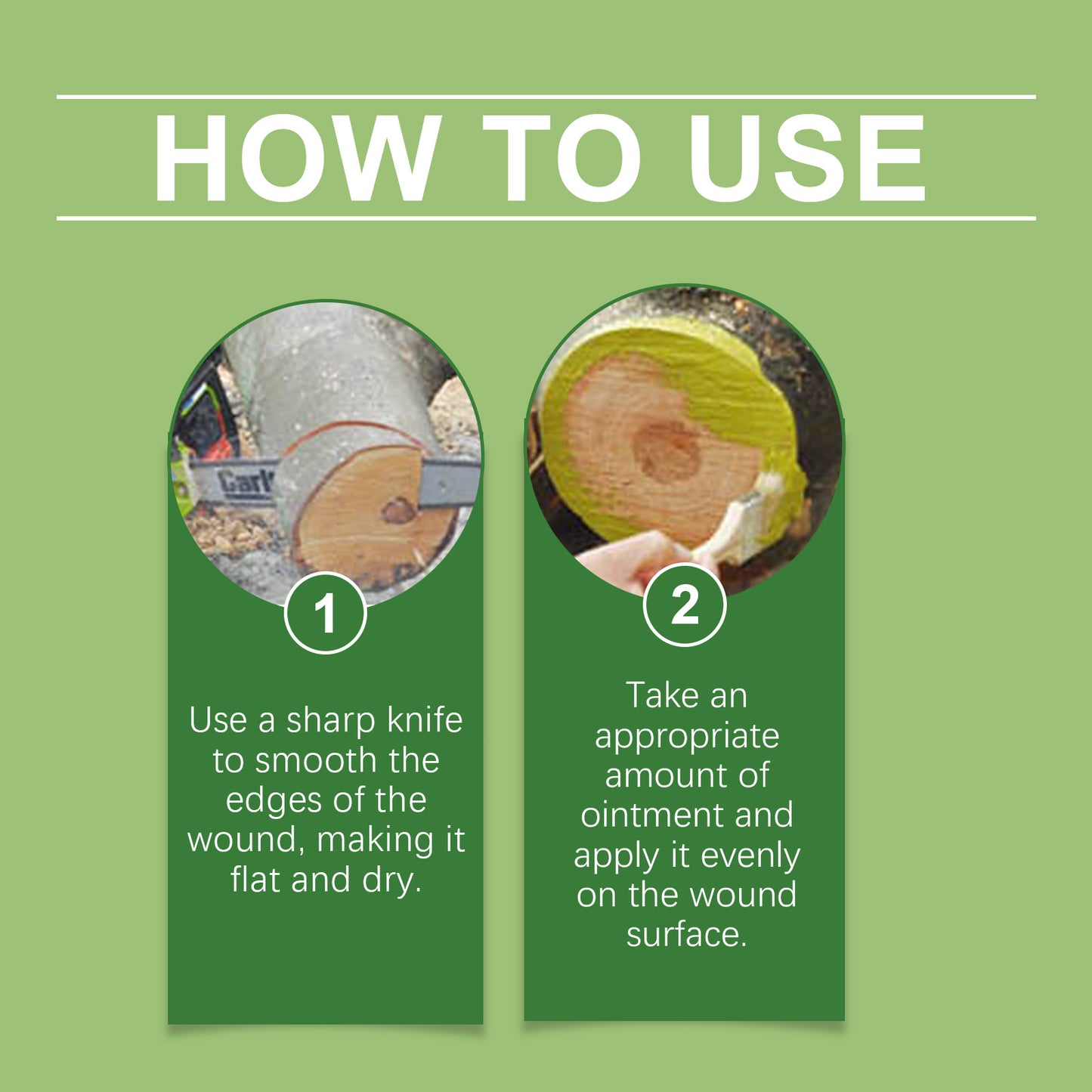 HOW TO USE

Carl

1

Use a sharp knife to smooth the edges of the wound, making it flat and dry.

2

Take an appropriate amount of ointment and apply it evenly on the wound surface.