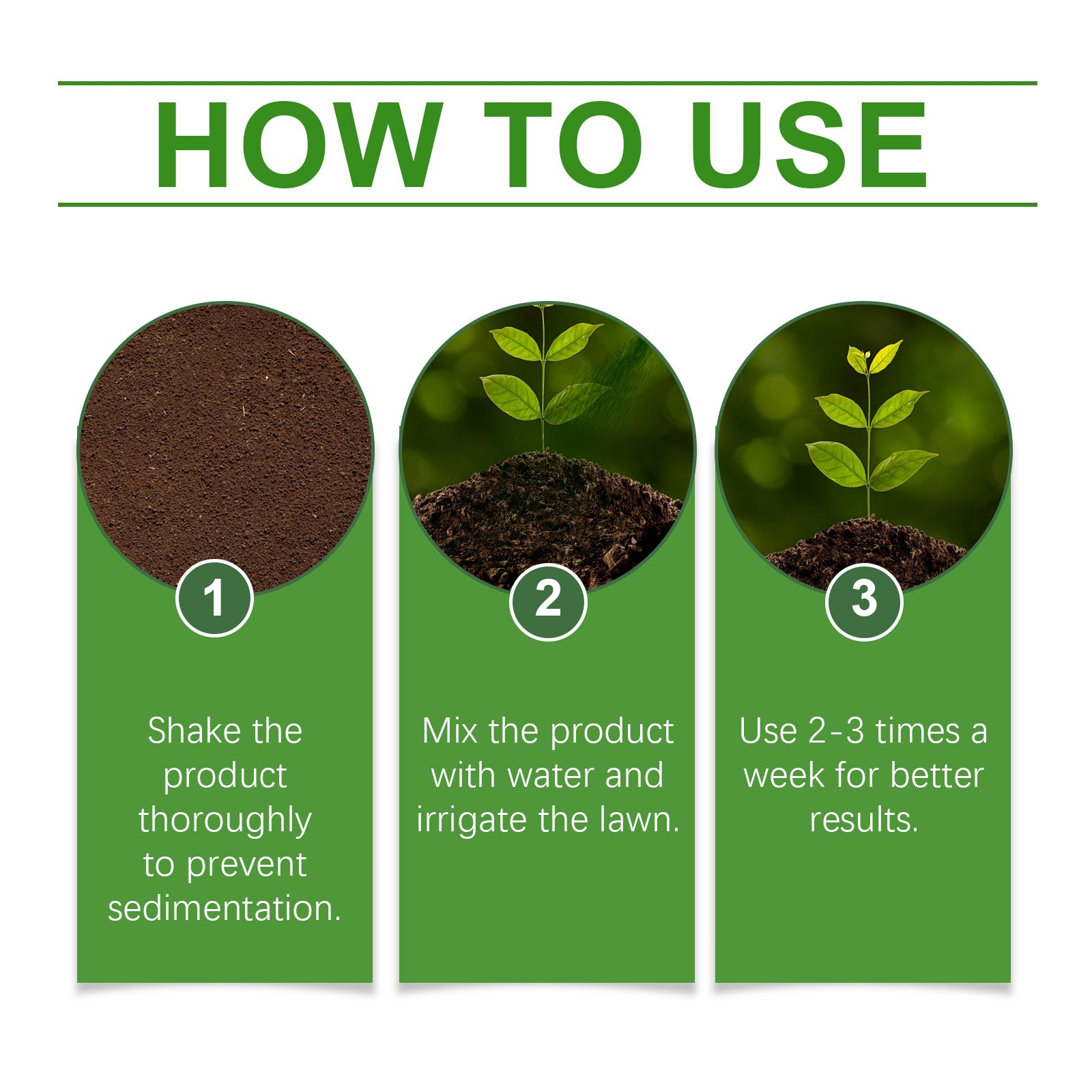 HOW TO USE

1

Shake the product thoroughly to prevent sedimentation.

2

Mix the product with water and irrigate the lawn.

3

Use 2-3 times a week for better results.