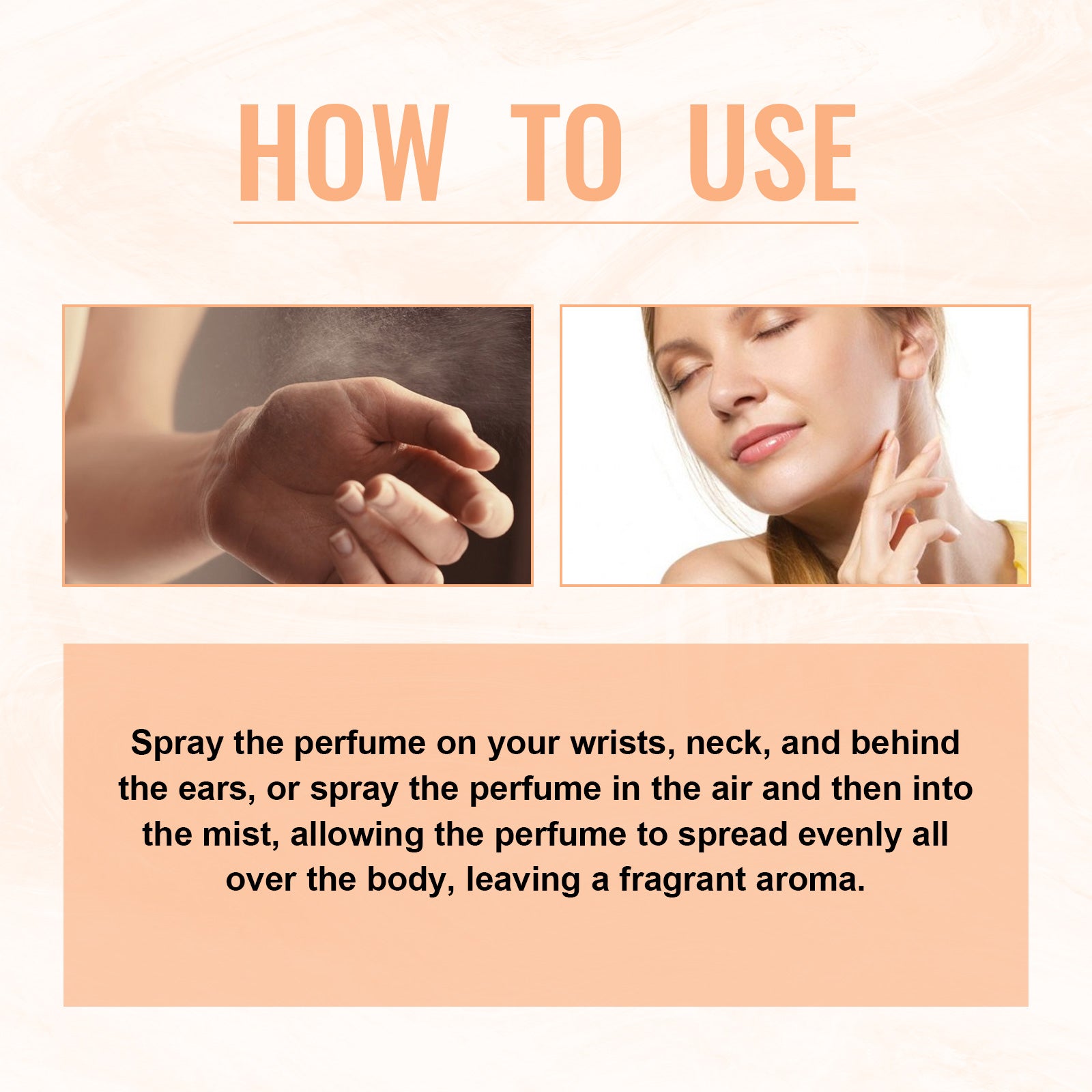 HOW TO USE

Spray the perfume on your wrists, neck, and behind the ears, or spray the perfume in the air and then into the mist, allowing the perfume to spread evenly all over the body, leaving a fragrant aroma.