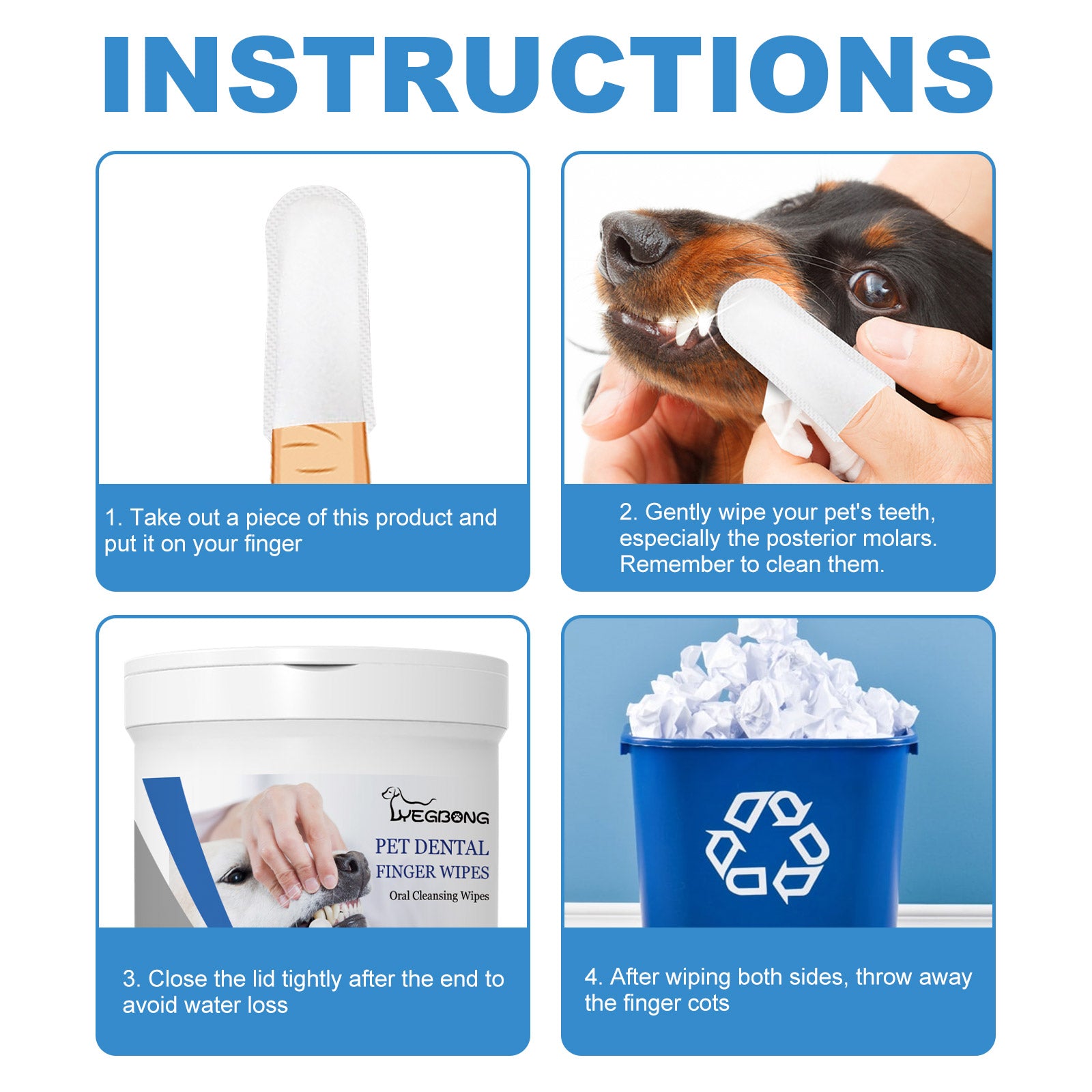 INSTRUCTIONS

1. Take out a piece of this product and put it on your finger

2. Gently wipe your pet's teeth, especially the posterior molars. Remember to clean them.

YEGBONG

PET DENTAL FINGER WIPES

Oral Cleansing Wipes

3. Close the lid tightly after the end to avoid water loss

4. After wiping both sides, throw away the finger cots