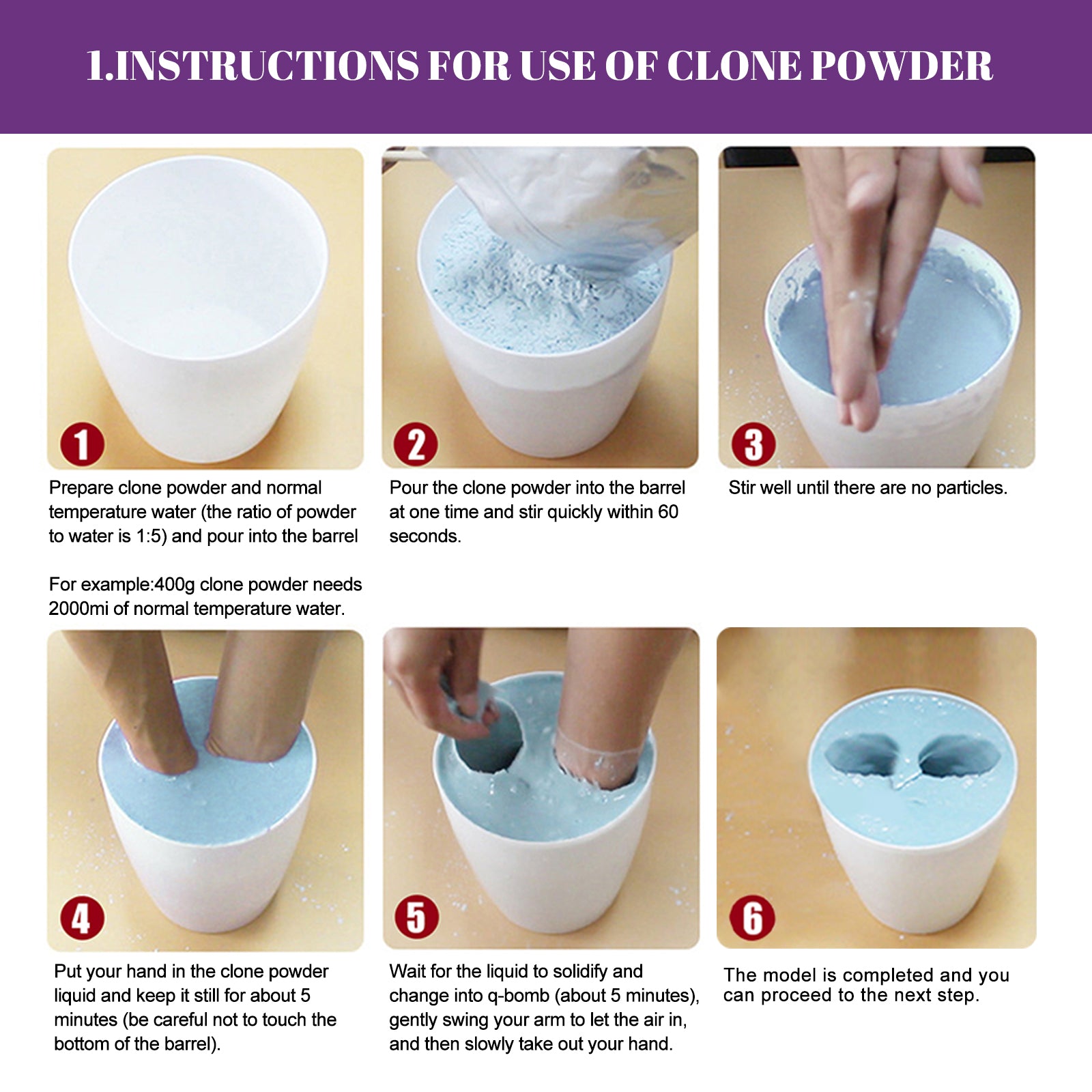 1.INSTRUCTIONS FOR USE OF CLONE POWDER

1

Prepare clone powder and normal temperature water (the ratio of powder to water is 1:5) and pour into the barrel

For example:400g clone powder needs 2000mi of normal temperature water.

2

Pour the clone powder into the barrel at one time and stir quickly within 60 seconds.

3

Stir well until there are no particles.

4

Put your hand in the clone powder liquid and keep it still for about 5 minutes (be careful not to touch the bottom of the barrel).

5

Wait for the liquid to solidify and change into q-bomb (about 5 minutes), gently swing your arm to let the air in, and then slowly take out your hand.

6

The model is completed and you can proceed to the next step.